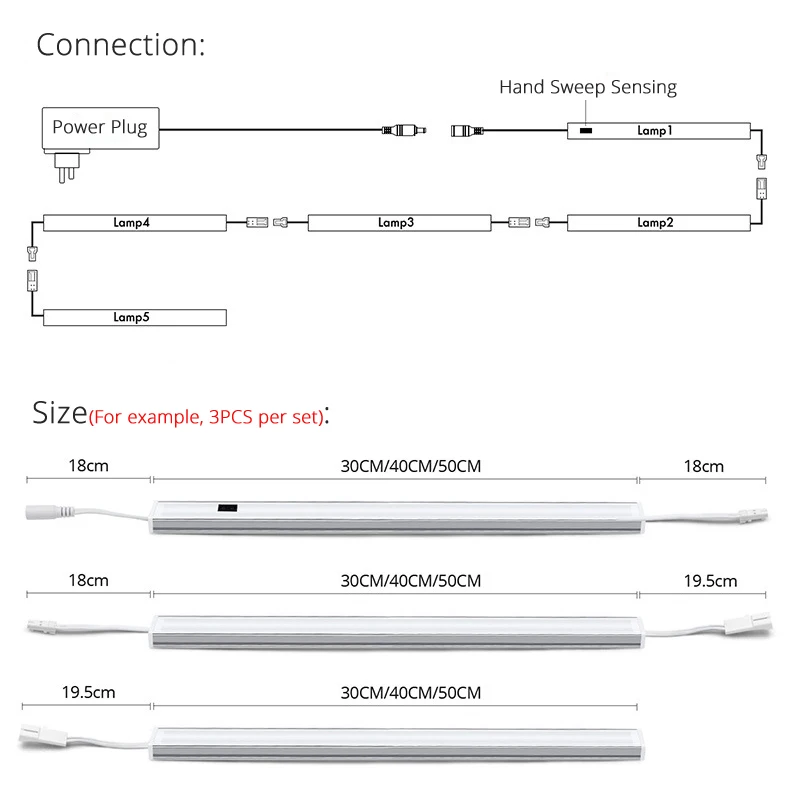 Connection:

Hand Sweep Sensing

Power Plug

Lamp1

Lamp4

Lamp3

Lamp2

Lamp5

Size(For example, 3PCS per set):

18cm

30CM/40CM/50CM

18cm

18cm

30CM/40CM/50CM

19.5cm

19.5cm

30CM/40CM/50CM