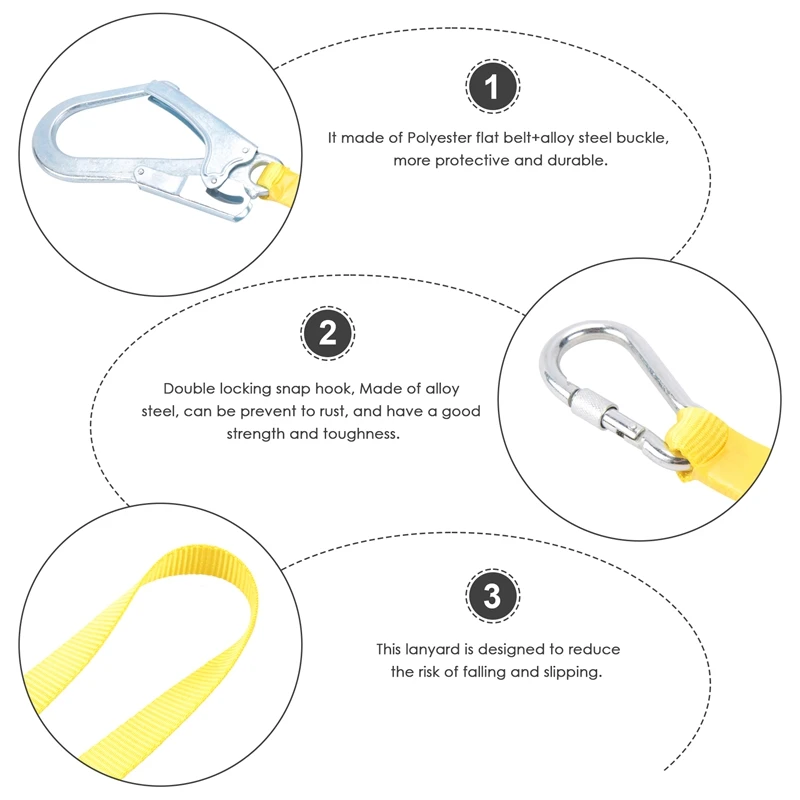 1

It made of Polyester flat belt+alloy steel buckle, more protective and durable.

2

Double locking snap hook, Made of alloy steel, can be prevent to rust, and have a good strength and toughness.

3

This lanyard is designed to reduce the risk of falling and slipping.