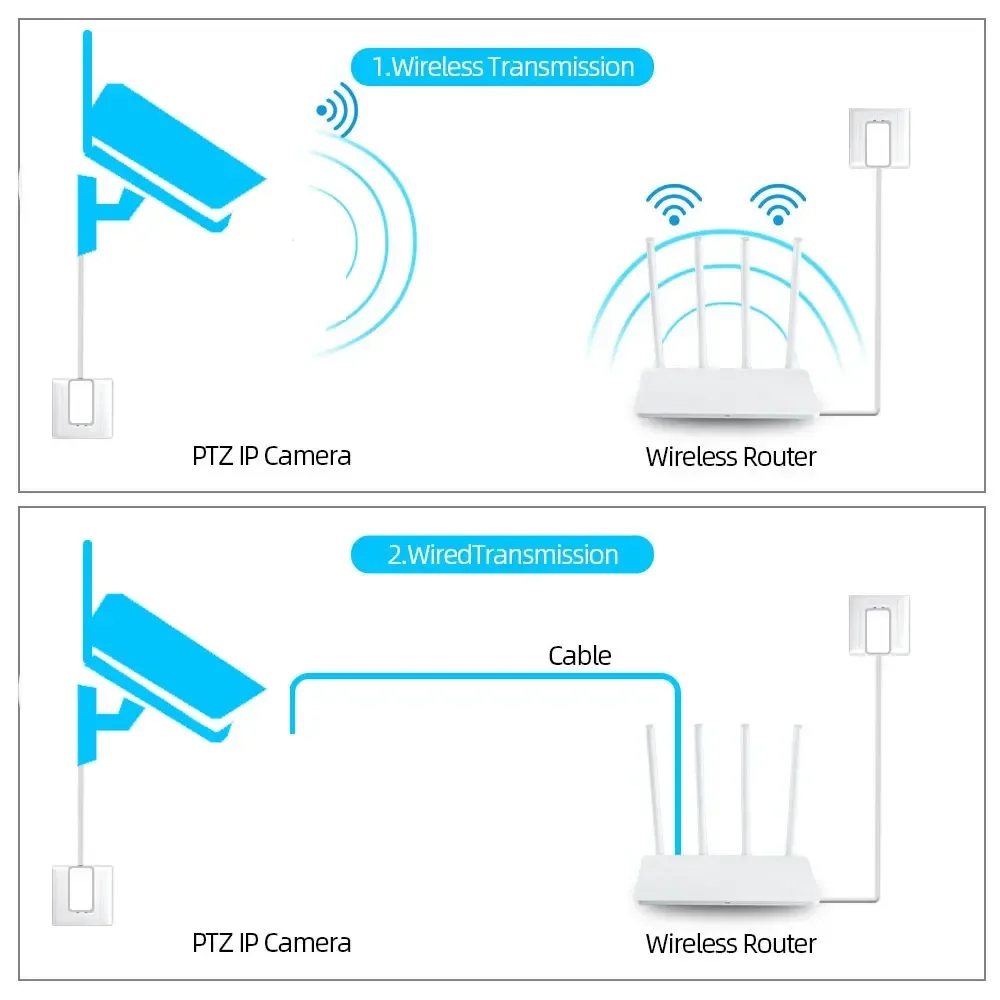 1.Wireless Transmission

PTZ IP Camera

Wireless Router

2.WiredTransmission

Cable

PTZ IP Camera

Wireless Router