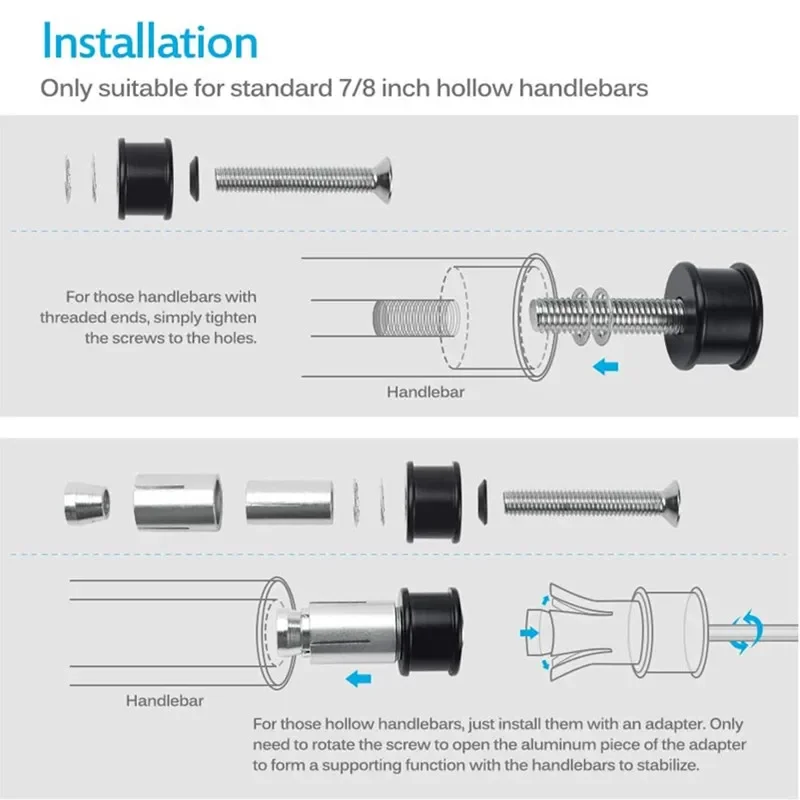 Installation

Only suitable for standard 7/8 inch hollow handlebars

For those handlebars with threaded ends, simply tighten the screws to the holes.

Handlebar

Handlebar

For those hollow handlebars, just install them with an adapter. Only need to rotate the screw to open the aluminum piece of the adapter to form a supporting function with the handlebars to stabilize.