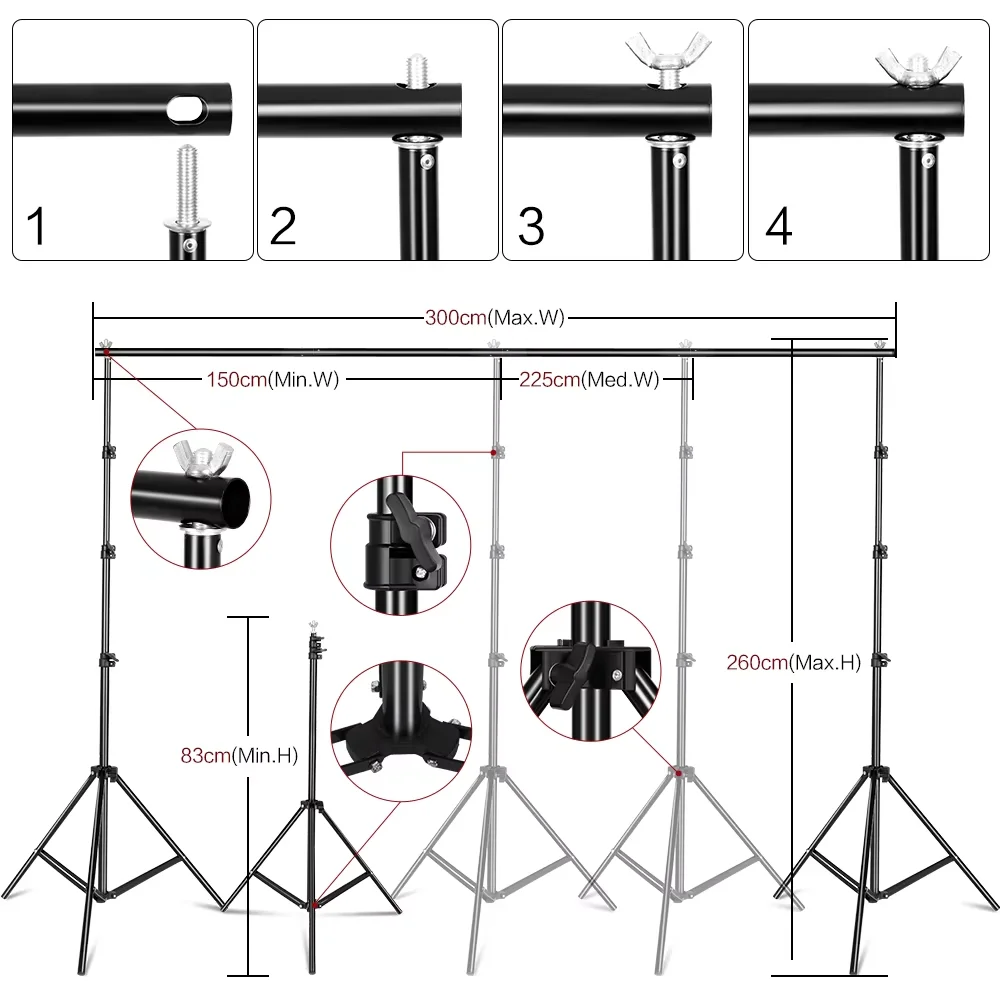 1

2

3

4

300cm(Max.W)

150cm(Min.W)

225cm(Med.W)

260cm(Max.H)

83cm(Min.H)