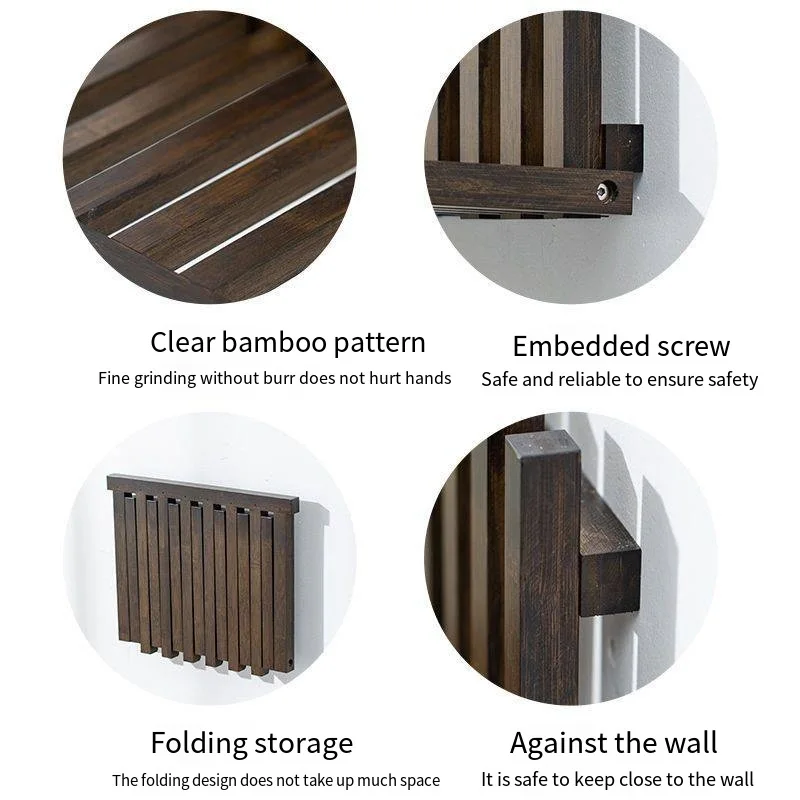 Clear bamboo pattern
Fine grinding without burr does not hurt hands

Embedded screw
Safe and reliable to ensure safety

Folding storage
The folding design does not take up much space

Against the wall
It is safe to keep close to the wall