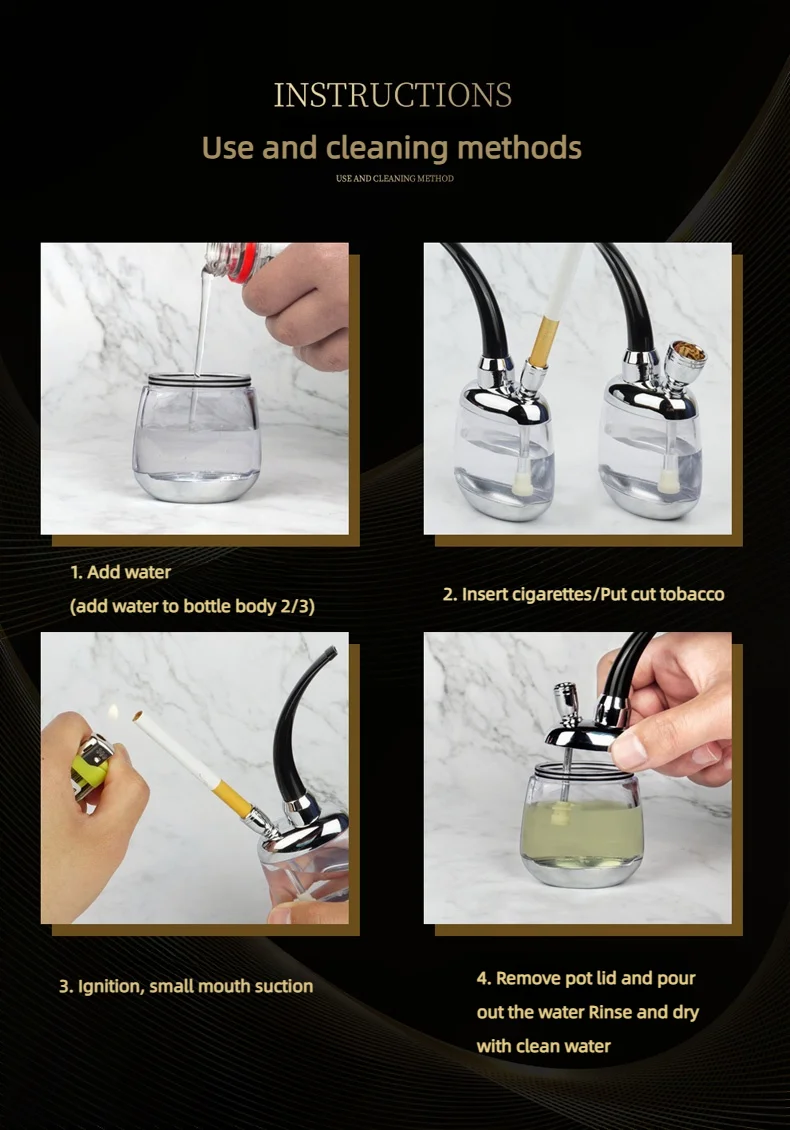 INSTRUCTIONS

Use and cleaning methods

USE AND CLEANING METHOD

1. Add water
(add water to bottle body 2/3)

2. Insert cigarettes/Put cut tobacco

3. Ignition, small mouth suction

4. Remove pot lid and pour out the water Rinse and dry with clean water