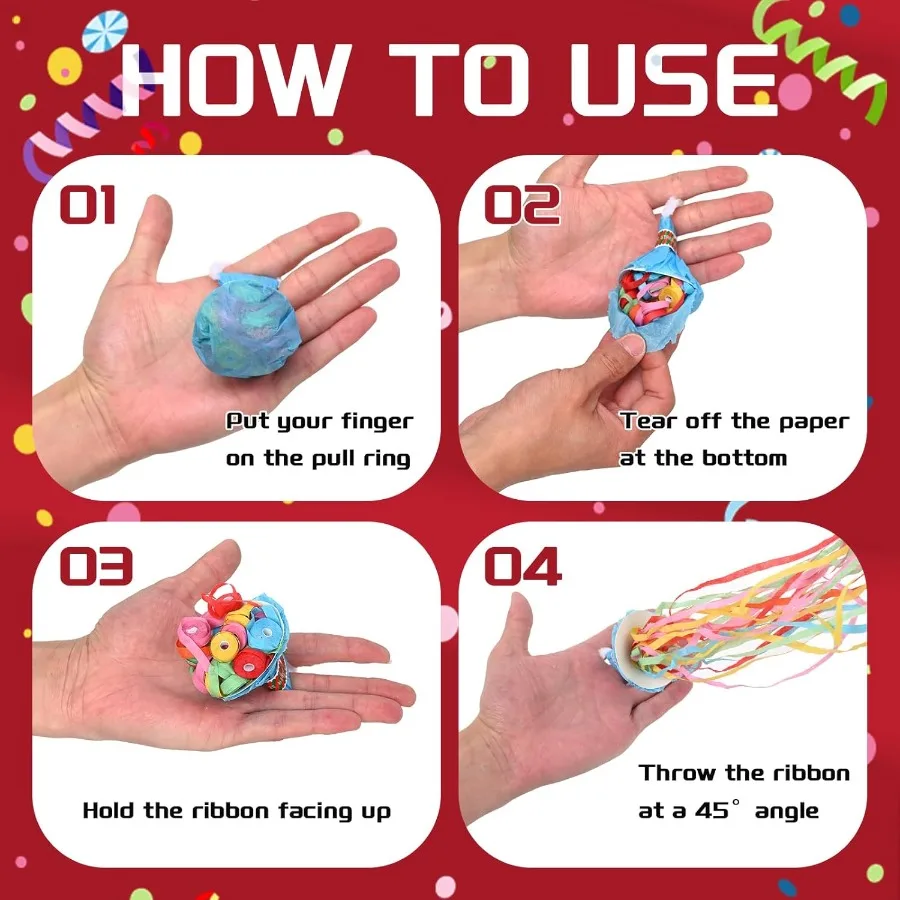 HOW TO USE

01

Put your finger on the pull ring

02

Tear off the paper at the bottom

03

Hold the ribbon facing up

04

Throw the ribbon at a 45° angle