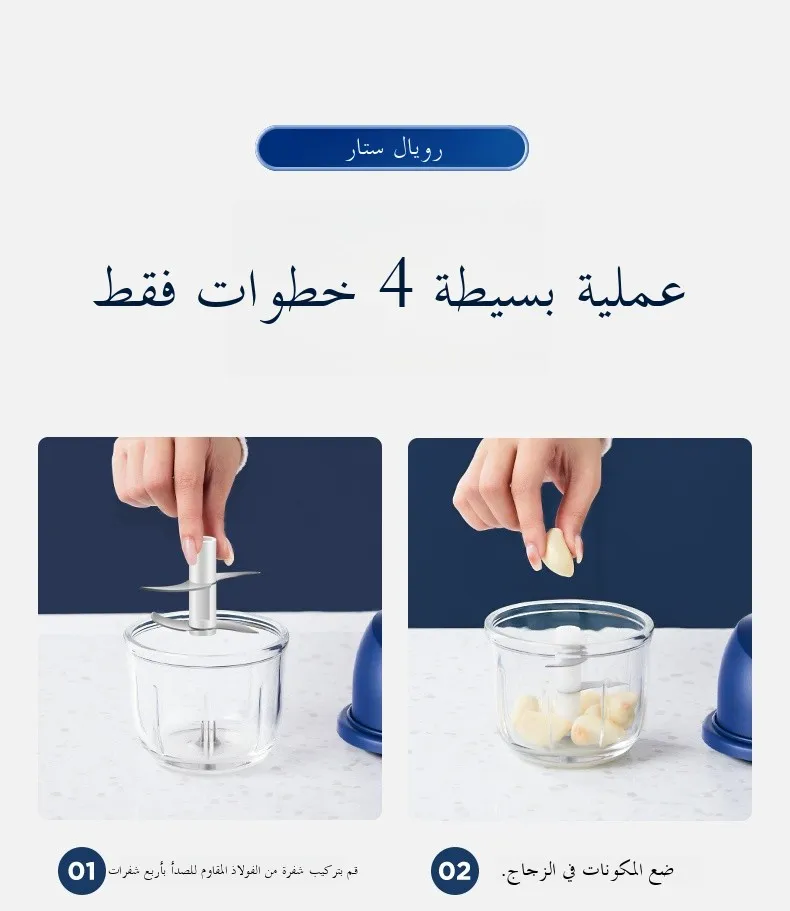 رويال ستار

عملية بسيطة 4 خطوات فقط

01 قم بتركيب شفرة من الفولاذ المقاوم للصدأ بأربع شفرات

02 ضع المكونات في الزجاج.