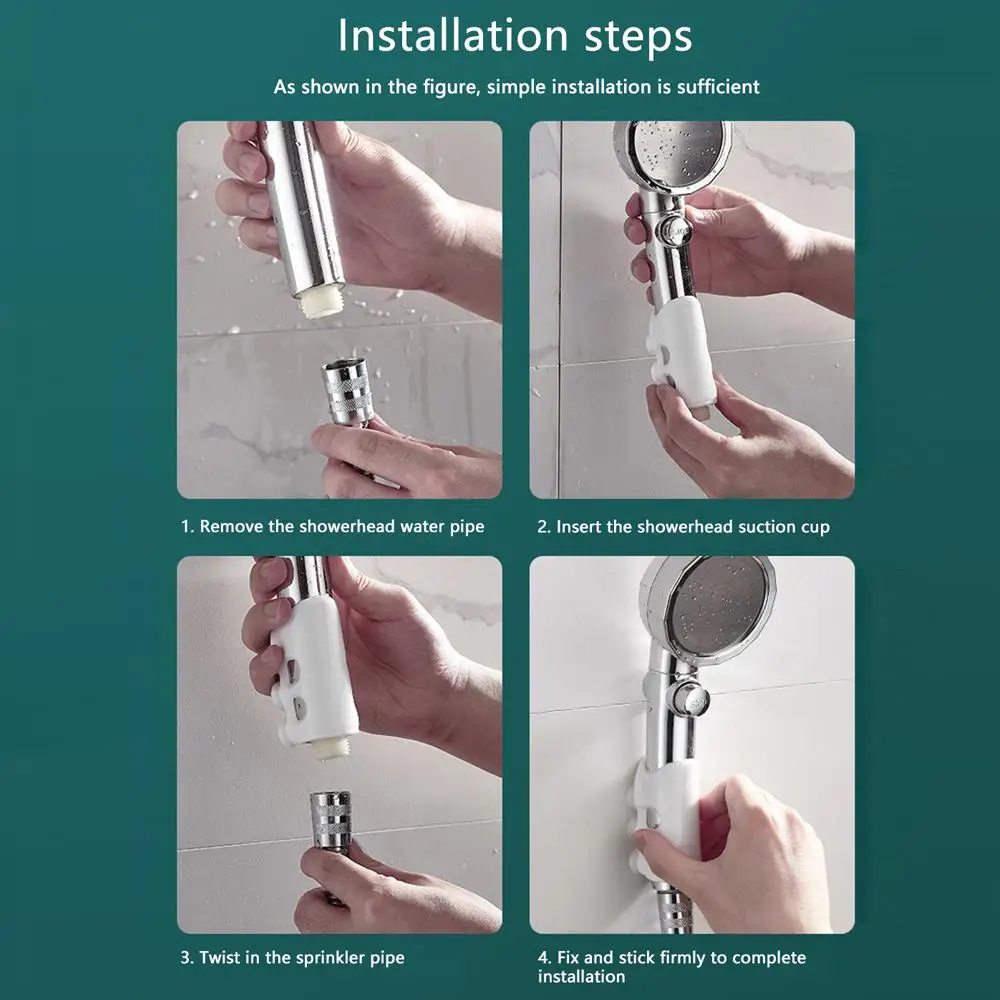 Installation steps

As shown in the figure, simple installation is sufficient

1. Remove the showerhead water pipe

2. Insert the showerhead suction cup

3. Twist in the sprinkler pipe

4. Fix and stick firmly to complete installation