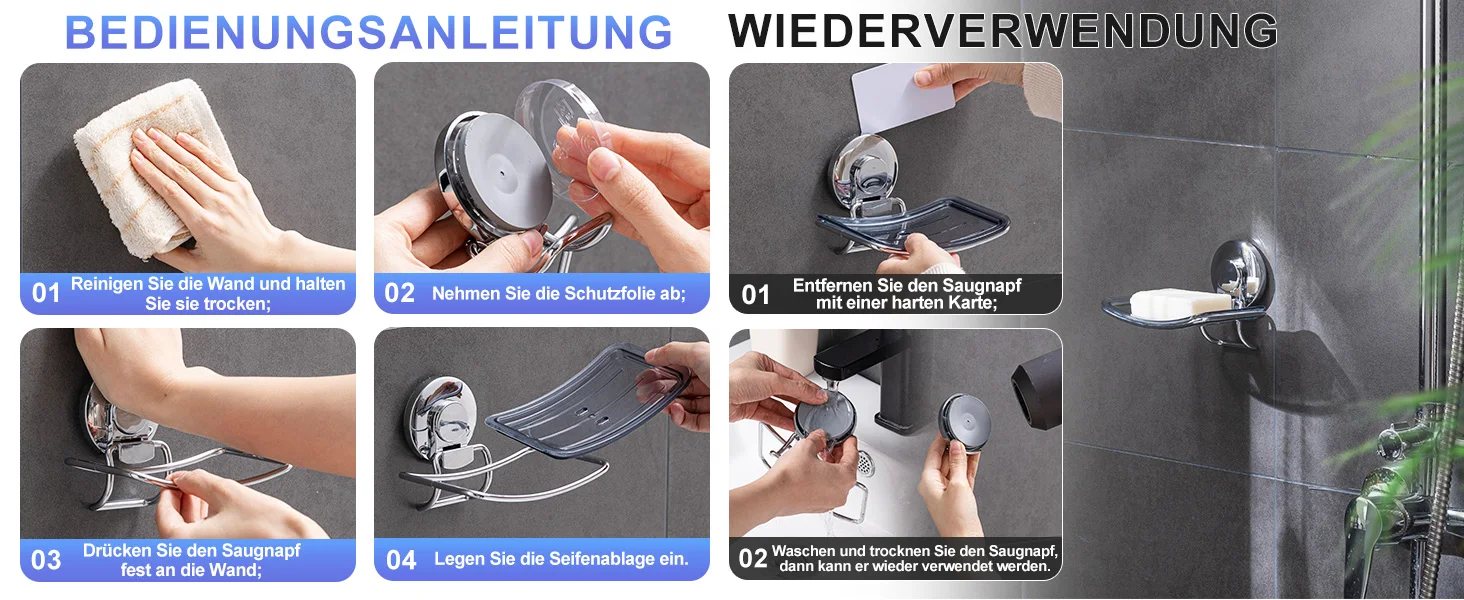 BEDIENUNGSANLEITUNG

01 Reinigen Sie die Wand und halten Sie sie trocken;

02 Nehmen Sie die Schutzfolie ab;

03 Drücken Sie den Saugnapf fest an die Wand;

04 Legen Sie die Seifenablage ein.

WIEDERVERWENDUNG

01 Entfernen Sie den Saugnapf mit einer harten Karte;

02 Waschen und trocknen Sie den Saugnapf, dann kann er wieder verwendet werden.