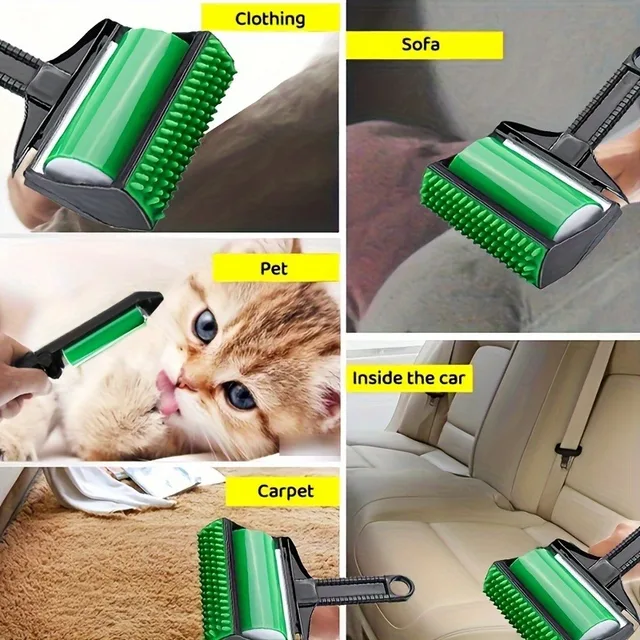 Clothing

Pet

Carpet

Sofa

Inside the car