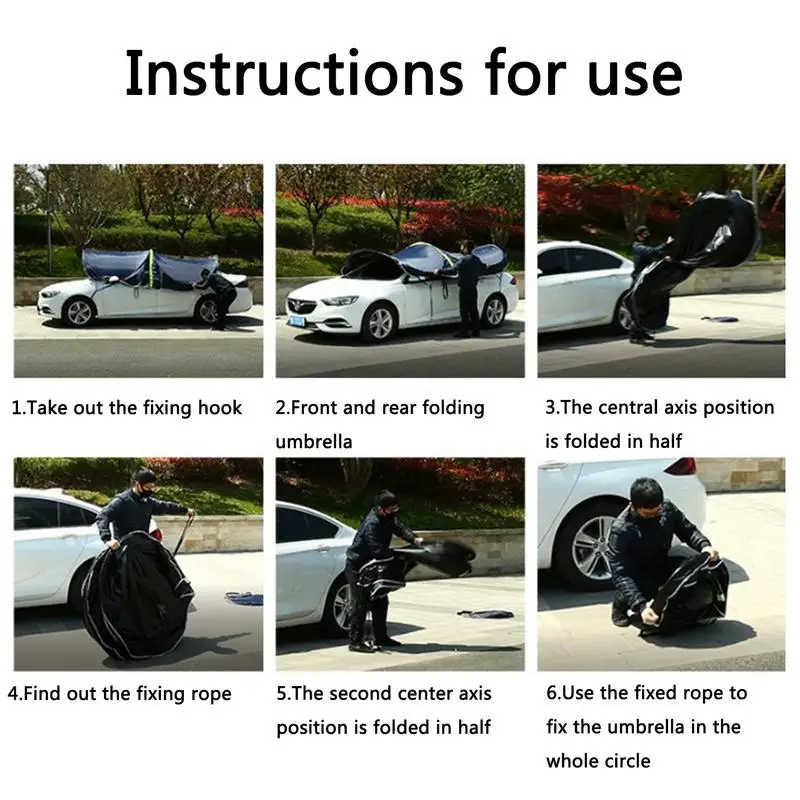 Instructions for use

1.Take out the fixing hook

2.Front and rear folding umbrella

3.The central axis position is folded in half

4.Find out the fixing rope

5.The second center axis position is folded in half

6.Use the fixed rope to fix the umbrella in the whole circle