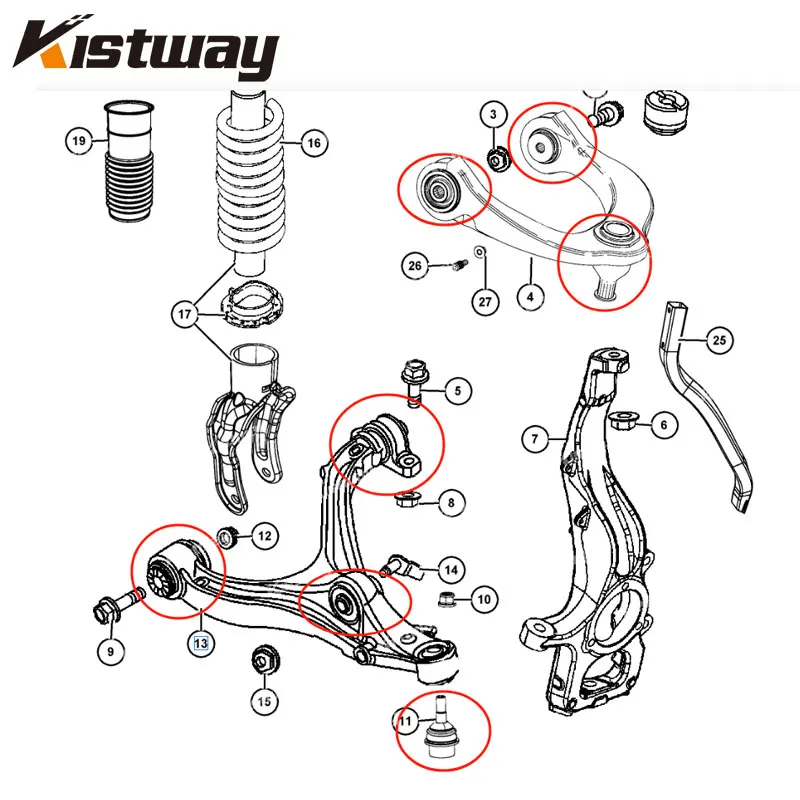 Kistway

19
16
3
26
27
4
17
25
5
6
7
8
12
14
10
9
13
15
11