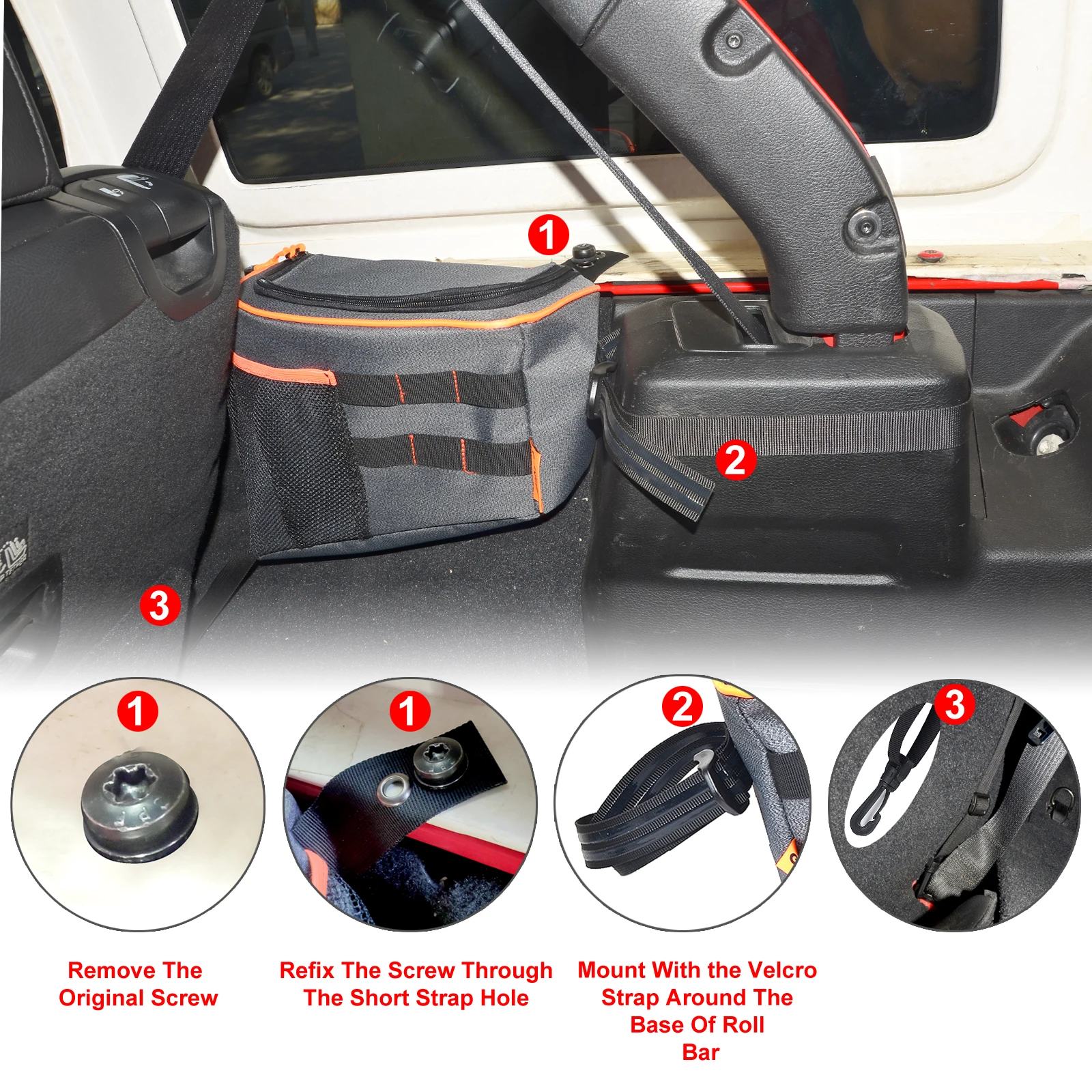 1

2

3

1

1

2

3

Remove The Original Screw

Refix The Screw Through The Short Strap Hole

Mount With the Velcro Strap Around The Base Of Roll Bar