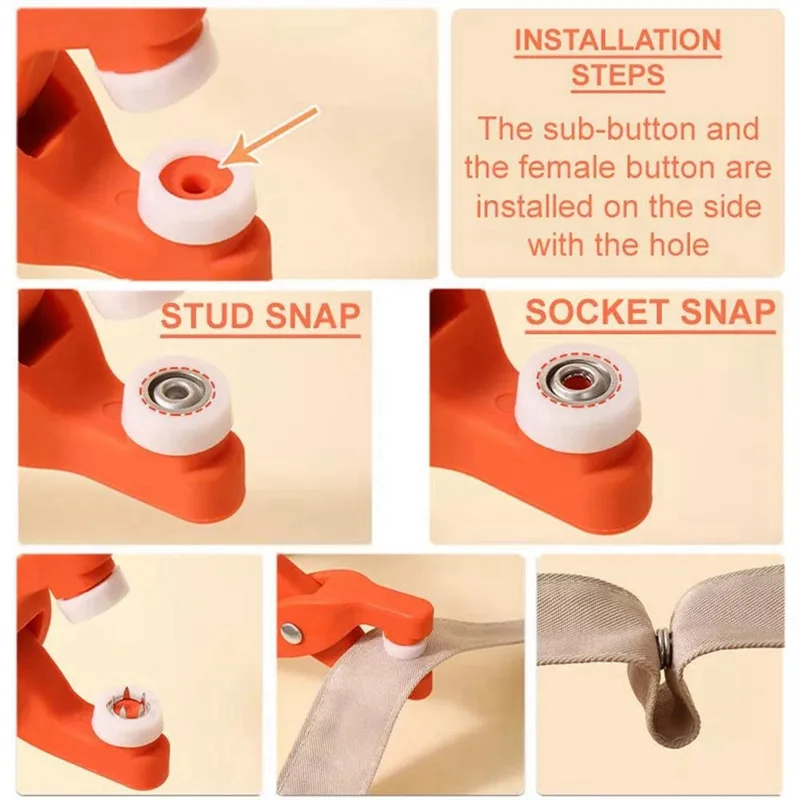 INSTALLATION STEPS

The sub-button and the female button are installed on the side with the hole

STUD SNAP

SOCKET SNAP