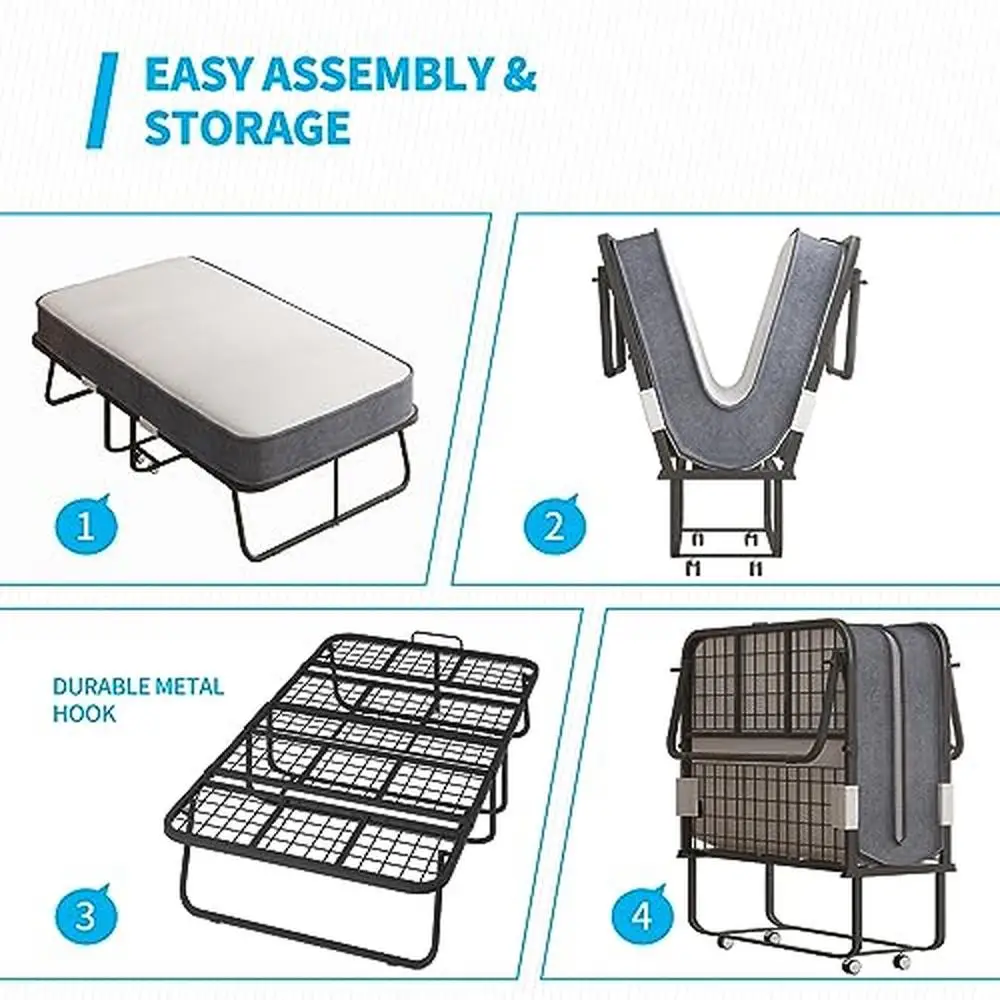 EASY ASSEMBLY & STORAGE

1

2

DURABLE METAL HOOK

3

4