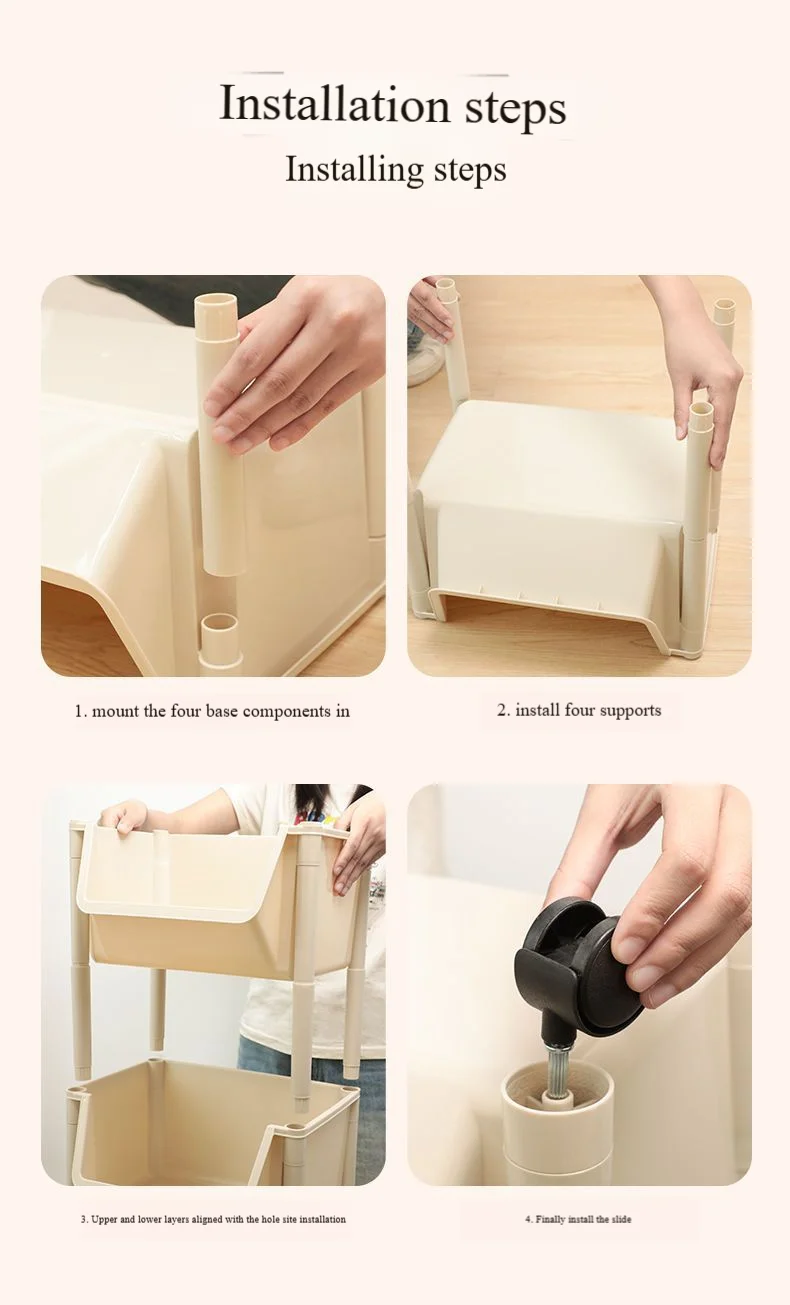 Installation steps
Installing steps

1. mount the four base components in

2. install four supports

3. Upper and lower layers aligned with the hole site installation

4. Finally install the slide