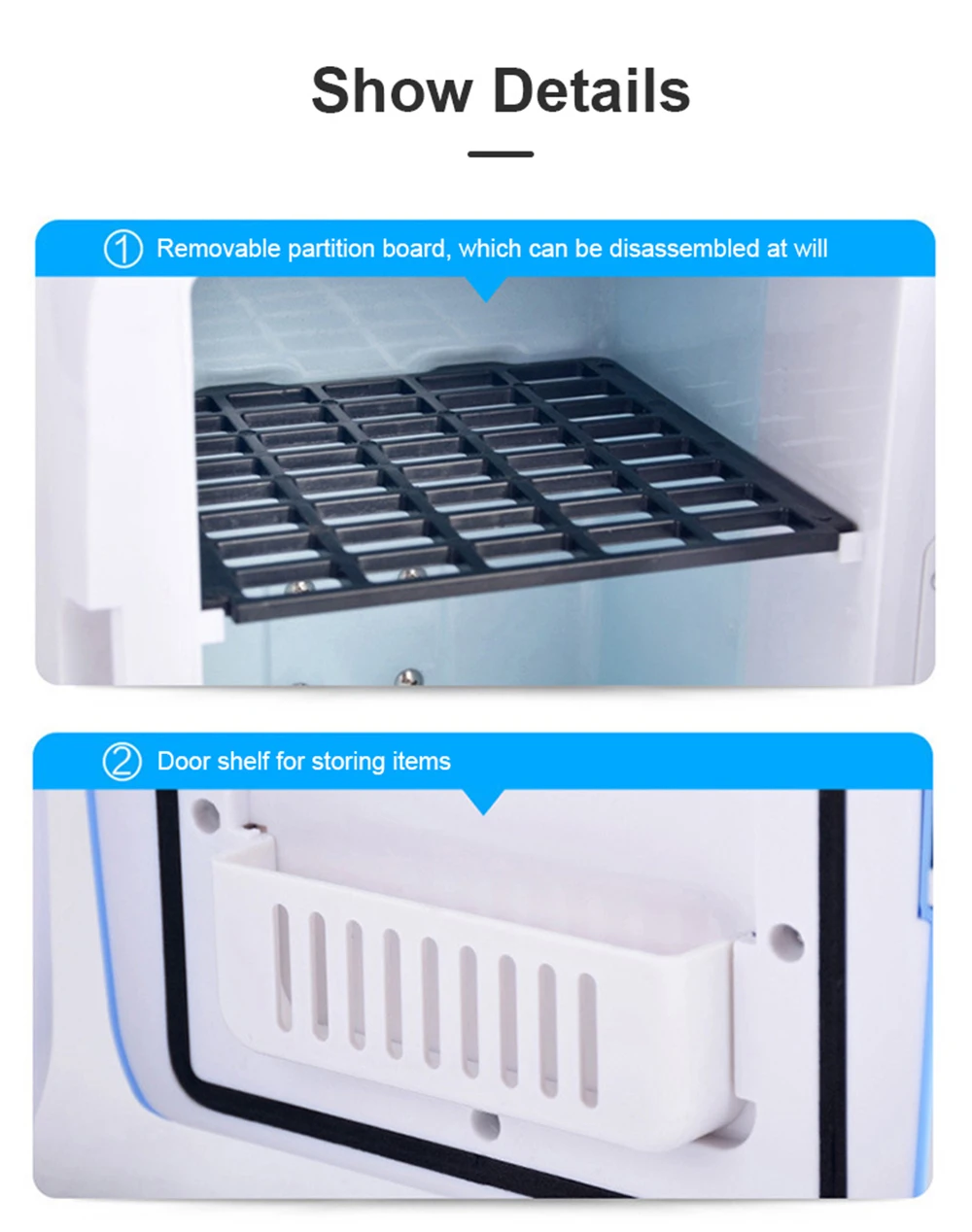 Show Details

① Removable partition board, which can be disassembled at will

② Door shelf for storing items