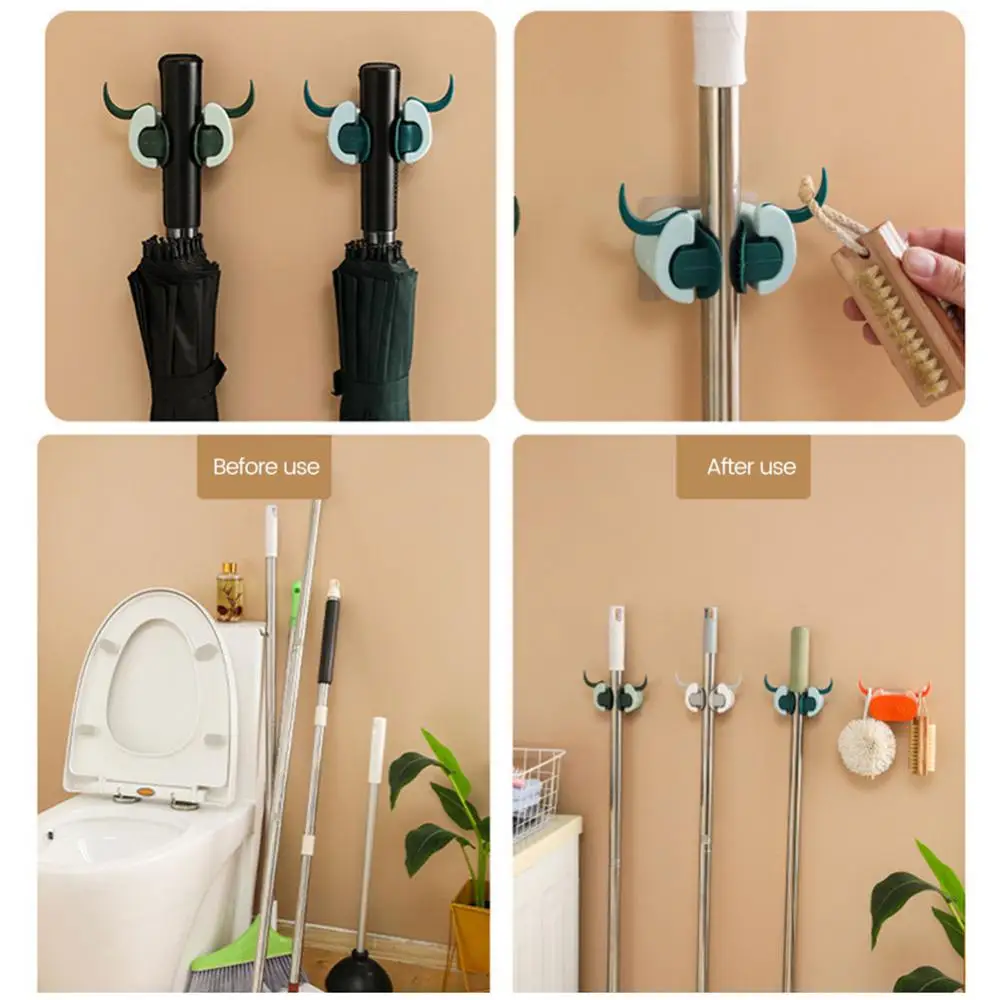 Before use

After use