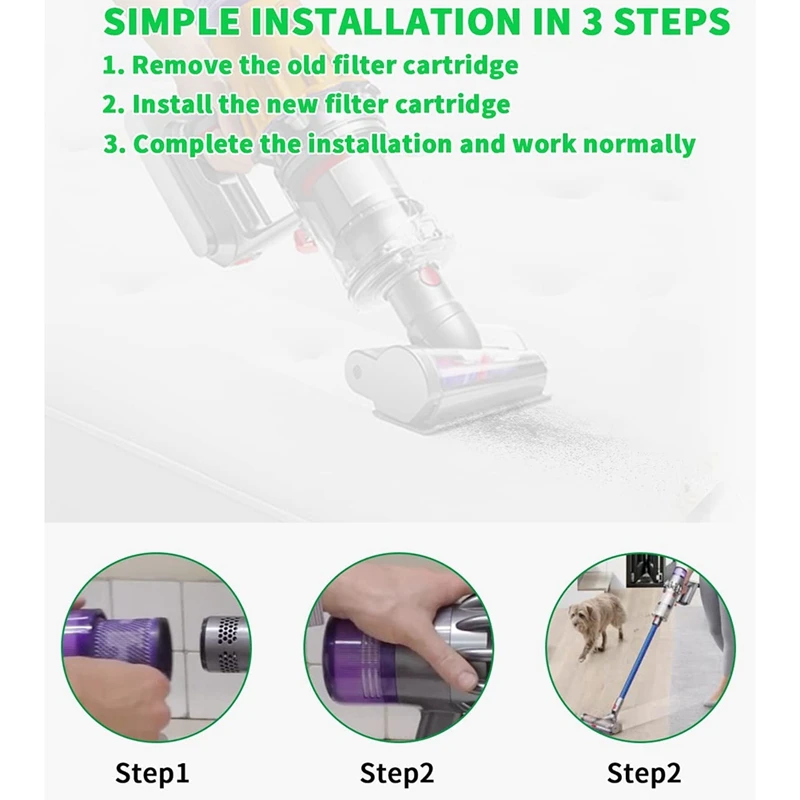 SIMPLE INSTALLATION IN 3 STEPS

1. Remove the old filter cartridge

2. Install the new filter cartridge

3. Complete the installation and work normally

Step1

Step2

Step2