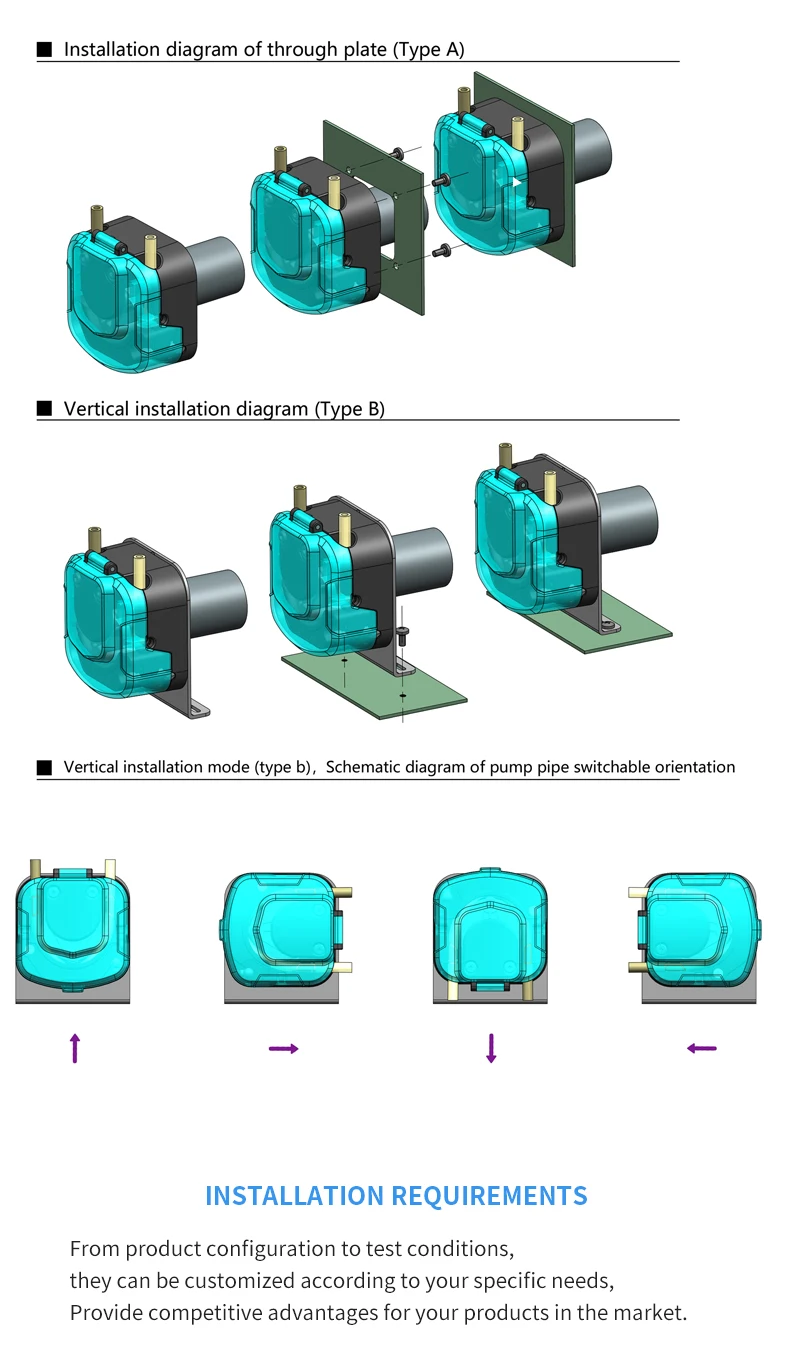 ■ Installation diagram of through plate (Type A)

■ Vertical installation diagram (Type B)

■ Vertical installation mode (type b), Schematic diagram of pump pipe switchable orientation

INSTALLATION REQUIREMENTS

From product configuration to test conditions,
they can be customized according to your specific needs,
Provide competitive advantages for your products in the market.