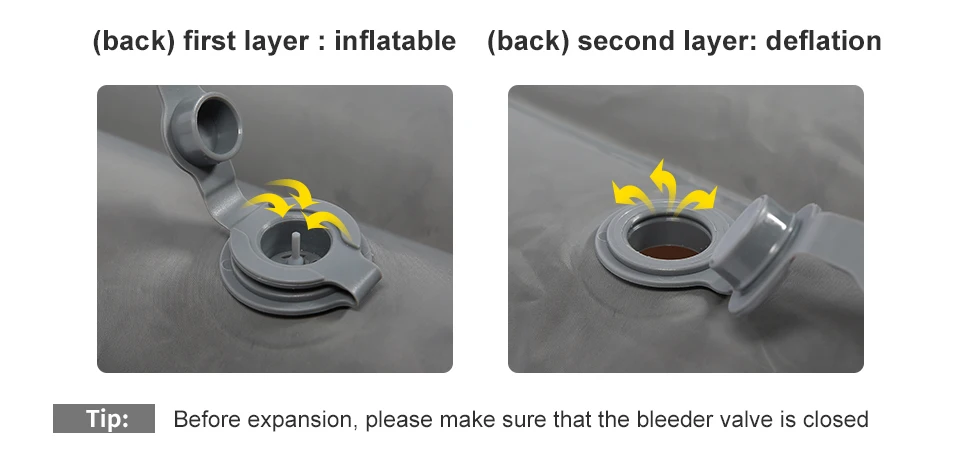 (back) first layer : inflatable

(back) second layer: deflation

Tip:

Before expansion, please make sure that the bleeder valve is closed