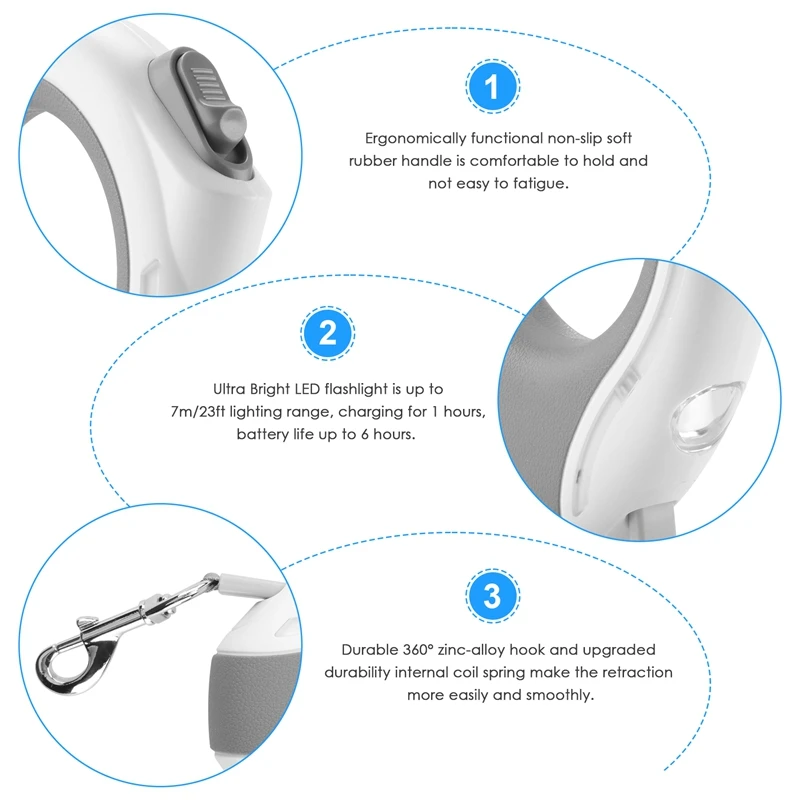 1

Ergonomically functional non-slip soft rubber handle is comfortable to hold and not easy to fatigue.

2

Ultra Bright LED flashlight is up to 7m/23ft lighting range, charging for 1 hours, battery life up to 6 hours.

3

Durable 360° zinc-alloy hook and upgraded durability internal coil spring make the retraction more easily and smoothly.