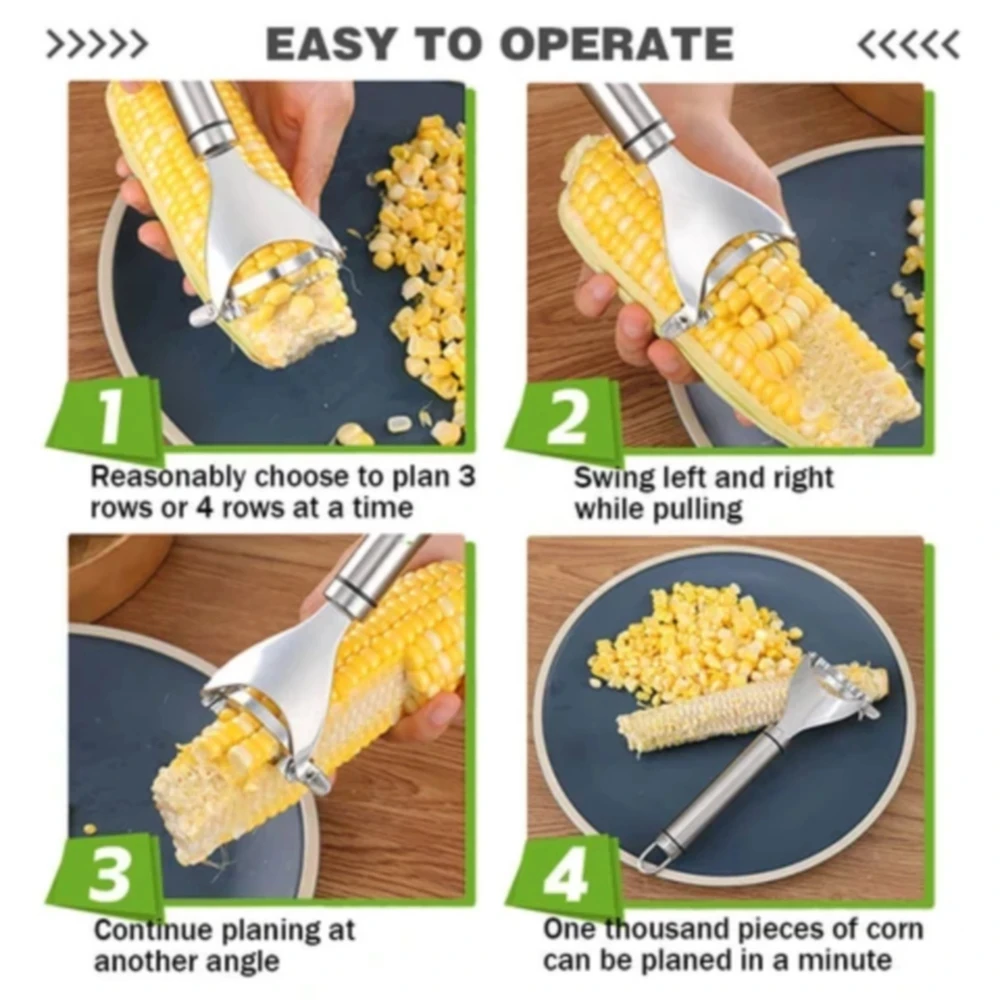 >>>>> EASY TO OPERATE <<<<<

1
Reasonably choose to plan 3 rows or 4 rows at a time

2
Swing left and right while pulling

3
Continue planing at another angle

4
One thousand pieces of corn can be planed in a minute