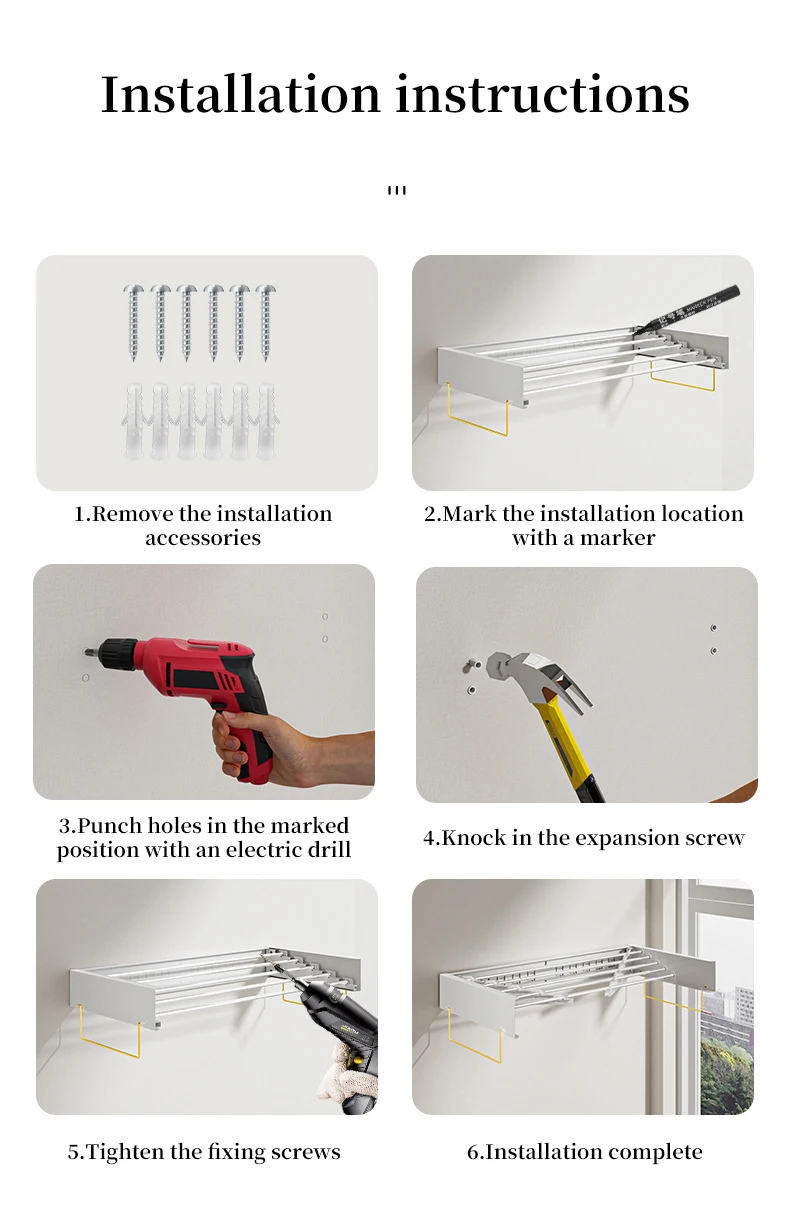 Installation instructions

1.Remove the installation accessories

2.Mark the installation location with a marker

3.Punch holes in the marked position with an electric drill

4.Knock in the expansion screw

5.Tighten the fixing screws

6.Installation complete