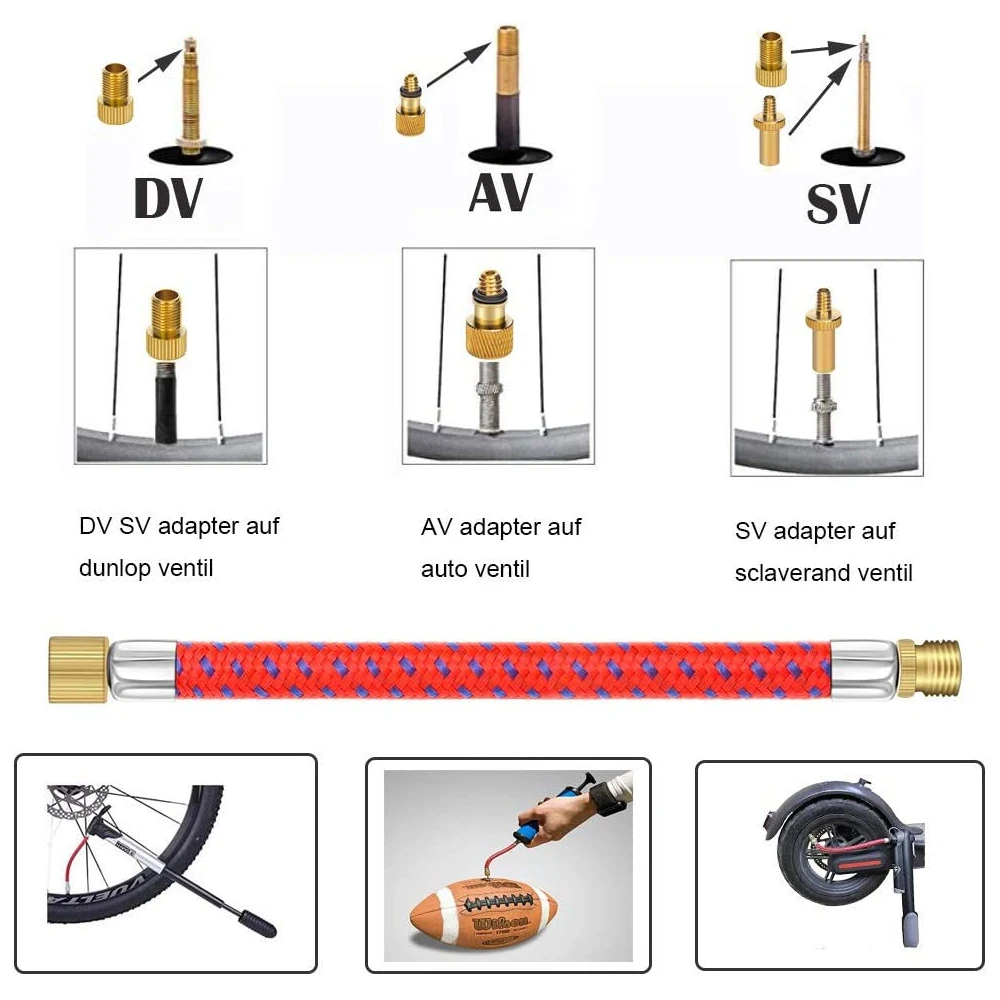 DV

AV

SV

DV SV adapter auf dunlop ventil

AV adapter auf auto ventil

SV adapter auf sclaverand ventil

VUELTA

Wilson