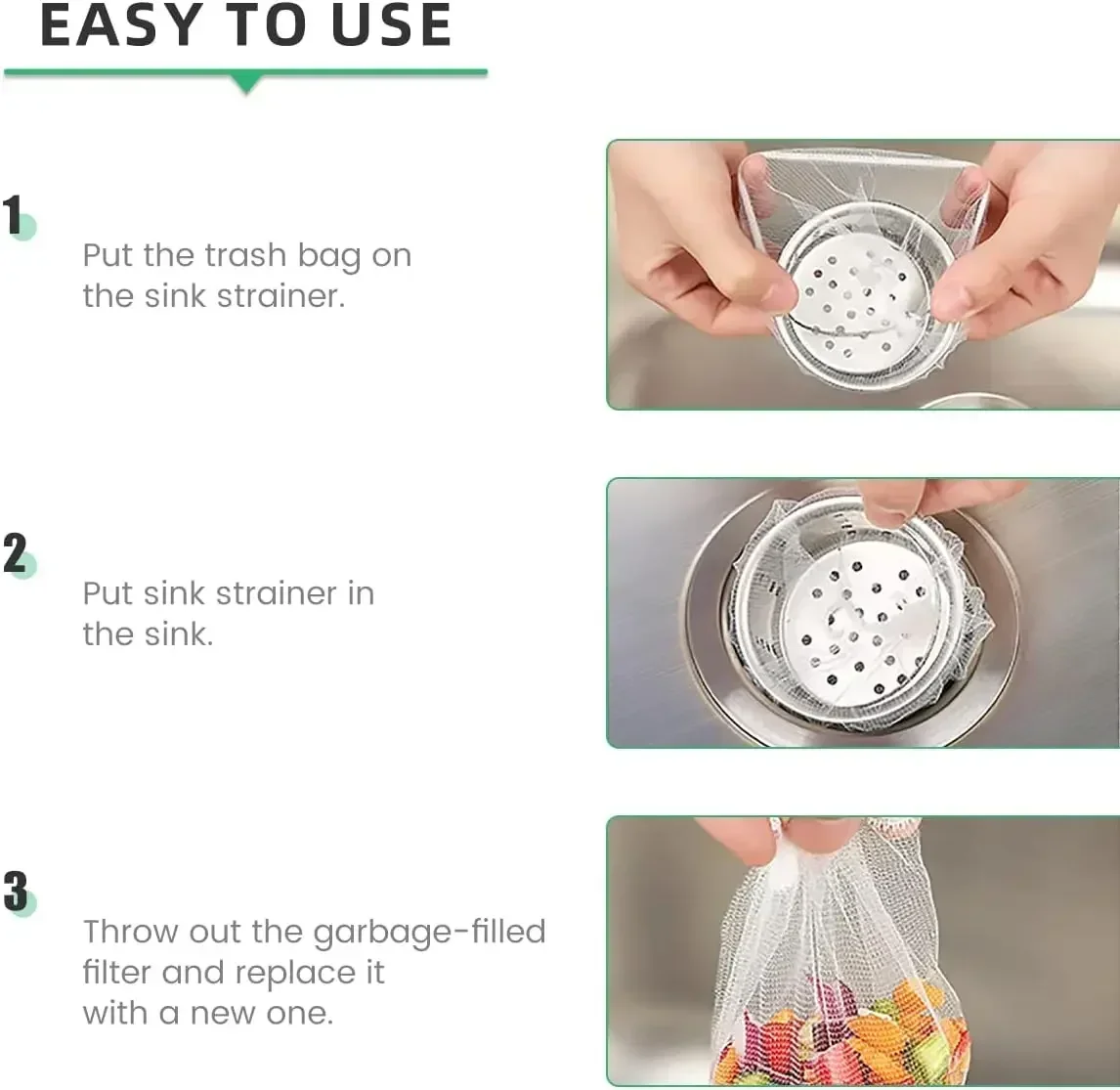 EASY TO USE

1

Put the trash bag on the sink strainer.

2

Put sink strainer in the sink.

3

Throw out the garbage-filled filter and replace it with a new one.