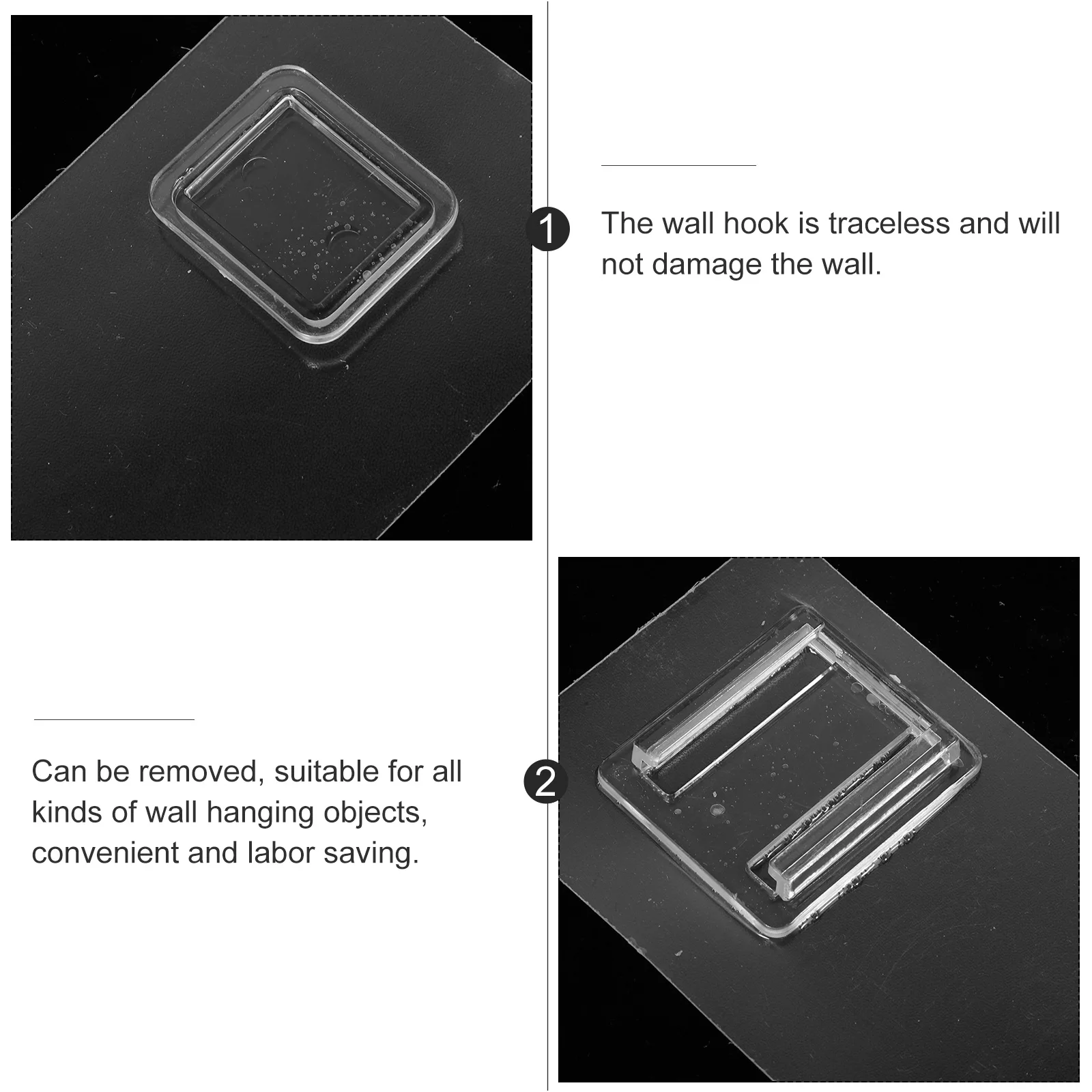 1

The wall hook is traceless and will not damage the wall.

Can be removed, suitable for all kinds of wall hanging objects, convenient and labor saving.

2