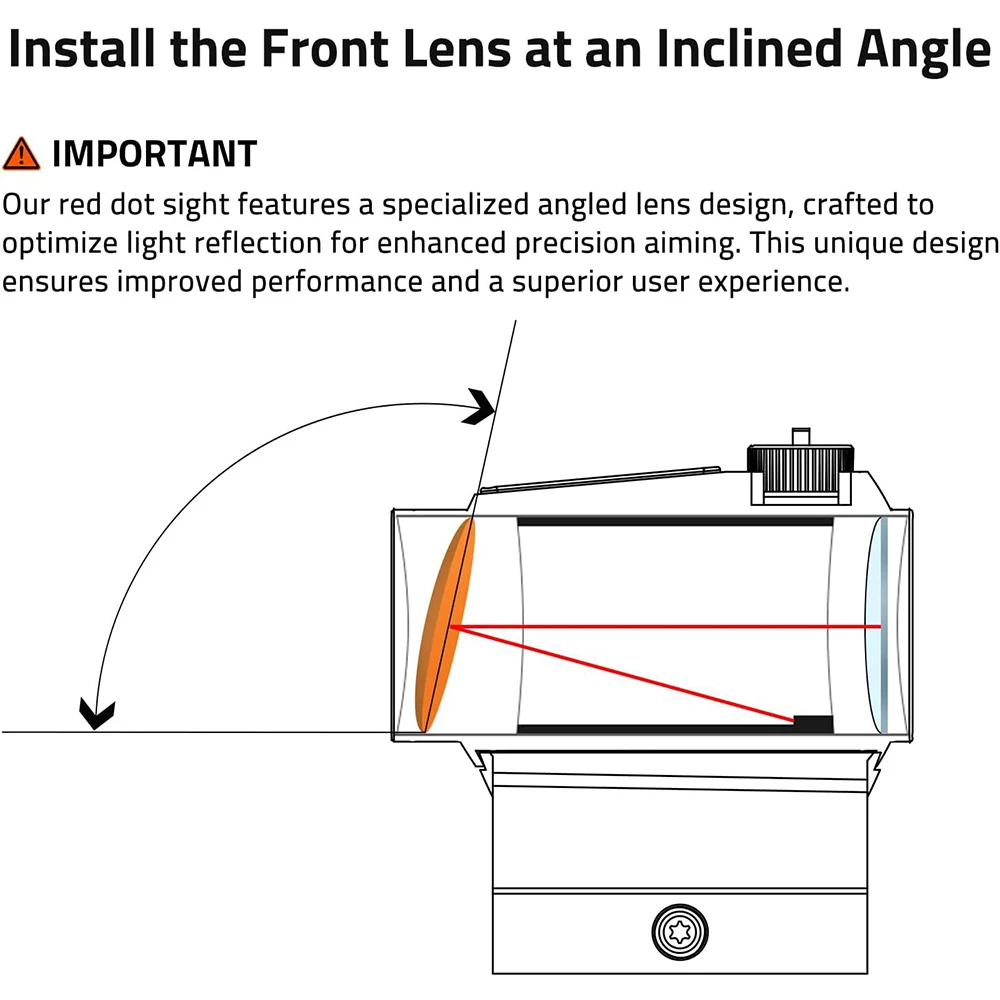 Install the Front Lens at an Inclined Angle

IMPORTANT

Our red dot sight features a specialized angled lens design, crafted to optimize light reflection for enhanced precision aiming. This unique design ensures improved performance and a superior user experience.