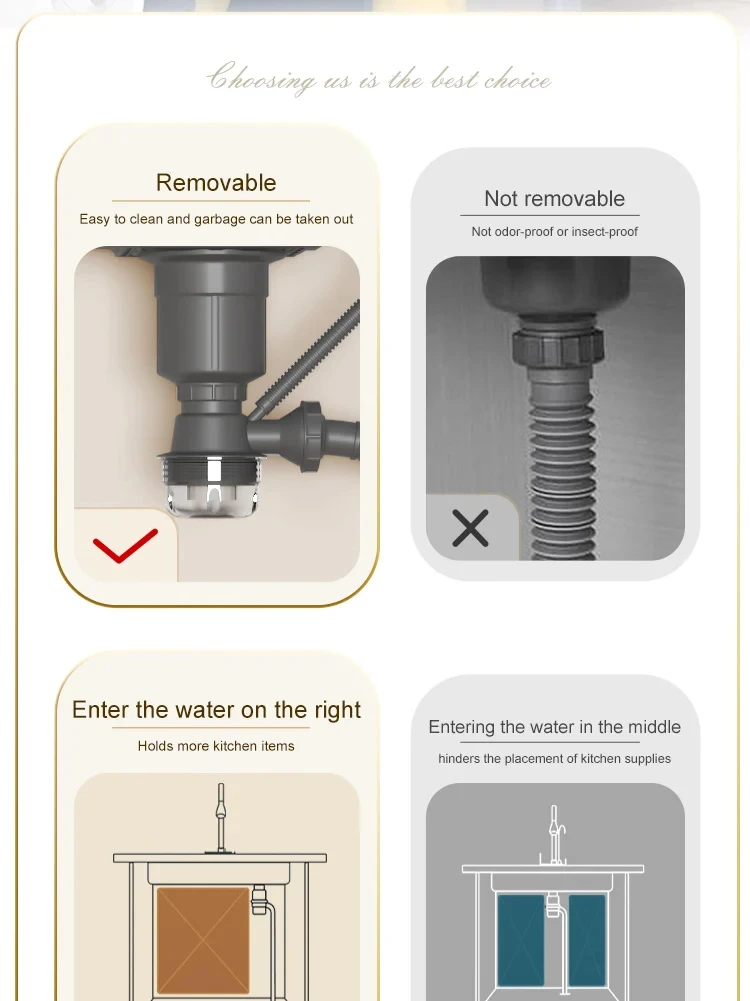 Choosing us is the best choice

Removable

Easy to clean and garbage can be taken out

Not removable

Not odor-proof or insect-proof

Enter the water on the right

Holds more kitchen items

Entering the water in the middle

hinders the placement of kitchen supplies