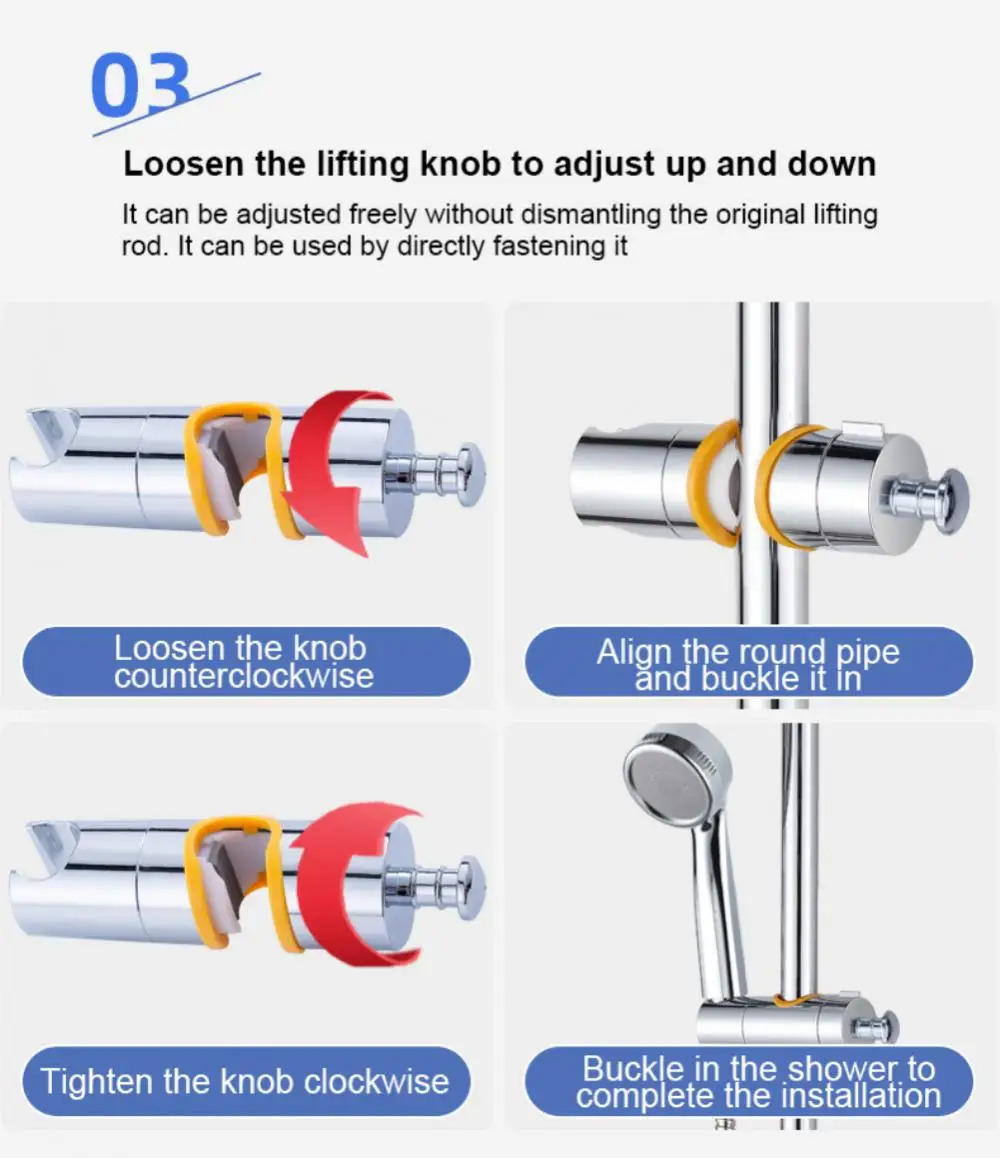 03

Loosen the lifting knob to adjust up and down

It can be adjusted freely without dismantling the original lifting rod. It can be used by directly fastening it

Loosen the knob counterclockwise

Align the round pipe and buckle it in

Tighten the knob clockwise

Buckle in the shower to complete the installation