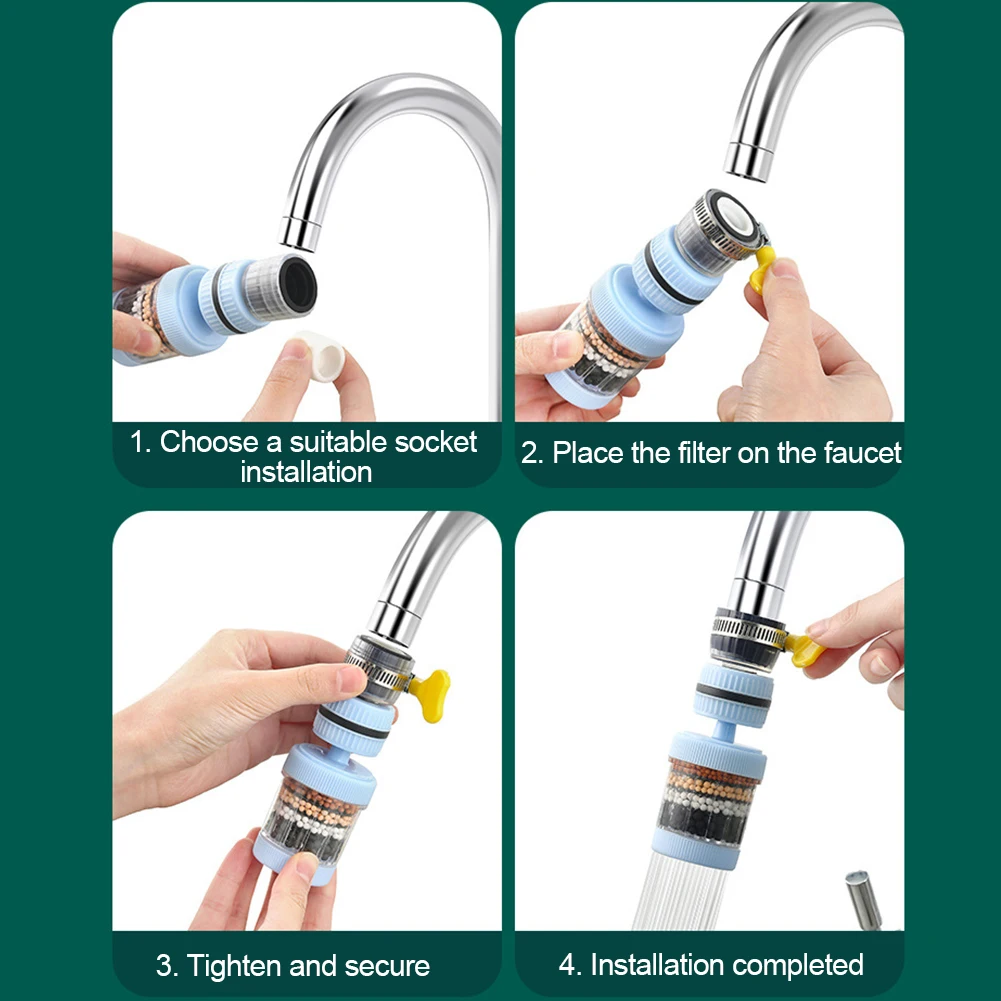 1. Choose a suitable socket installation

2. Place the filter on the faucet

3. Tighten and secure

4. Installation completed