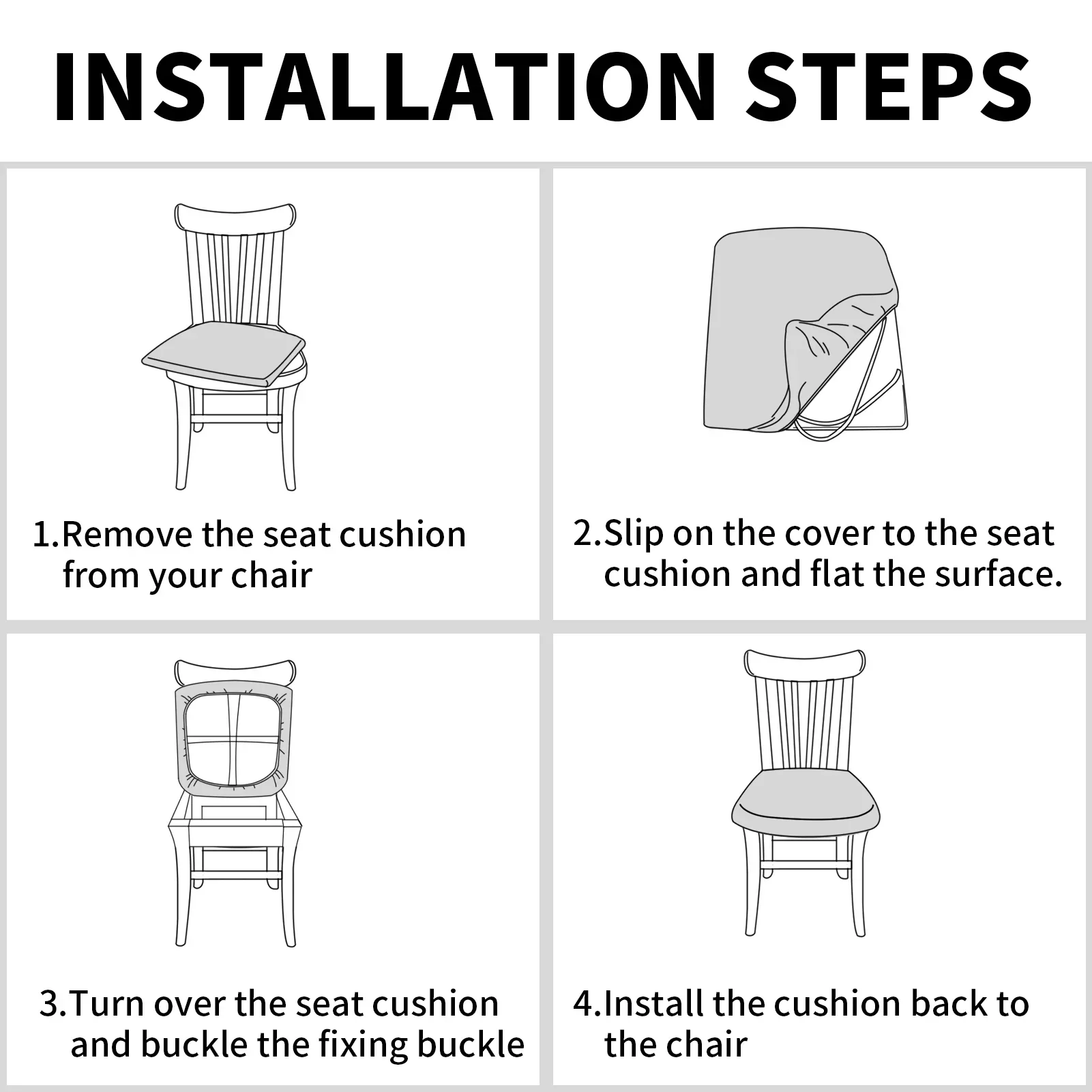 INSTALLATION STEPS

1.Remove the seat cushion from your chair

2.Slip on the cover to the seat cushion and flat the surface.

3.Turn over the seat cushion and buckle the fixing buckle

4.Install the cushion back to the chair