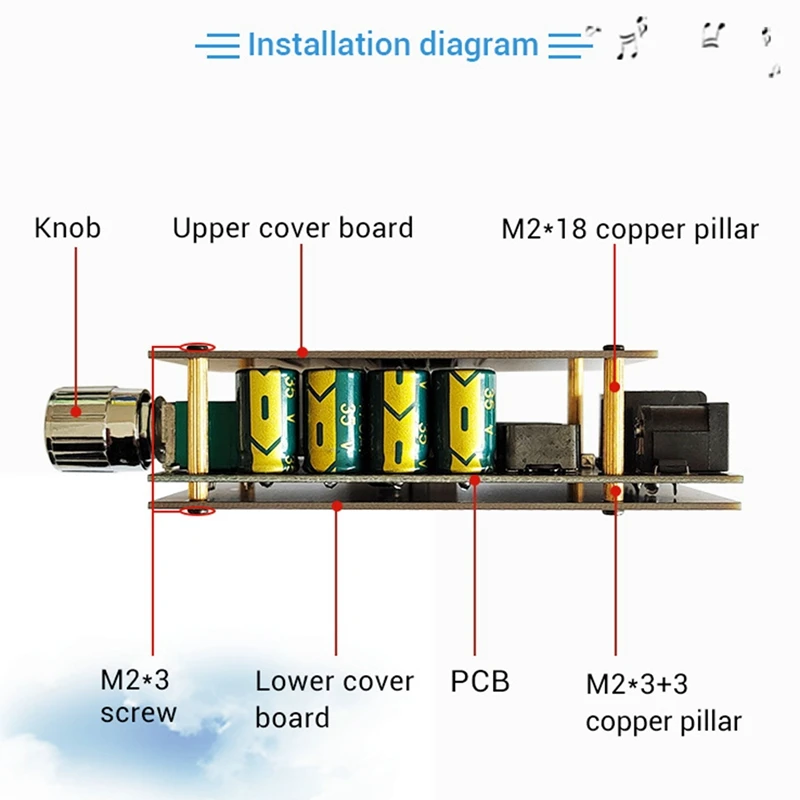 Installation diagram

Knob

Upper cover board

M2*18 copper pillar

35 V

35 V

35 V

35 V

M2*3 screw

Lower cover board

PCB

M2*3+3 copper pillar