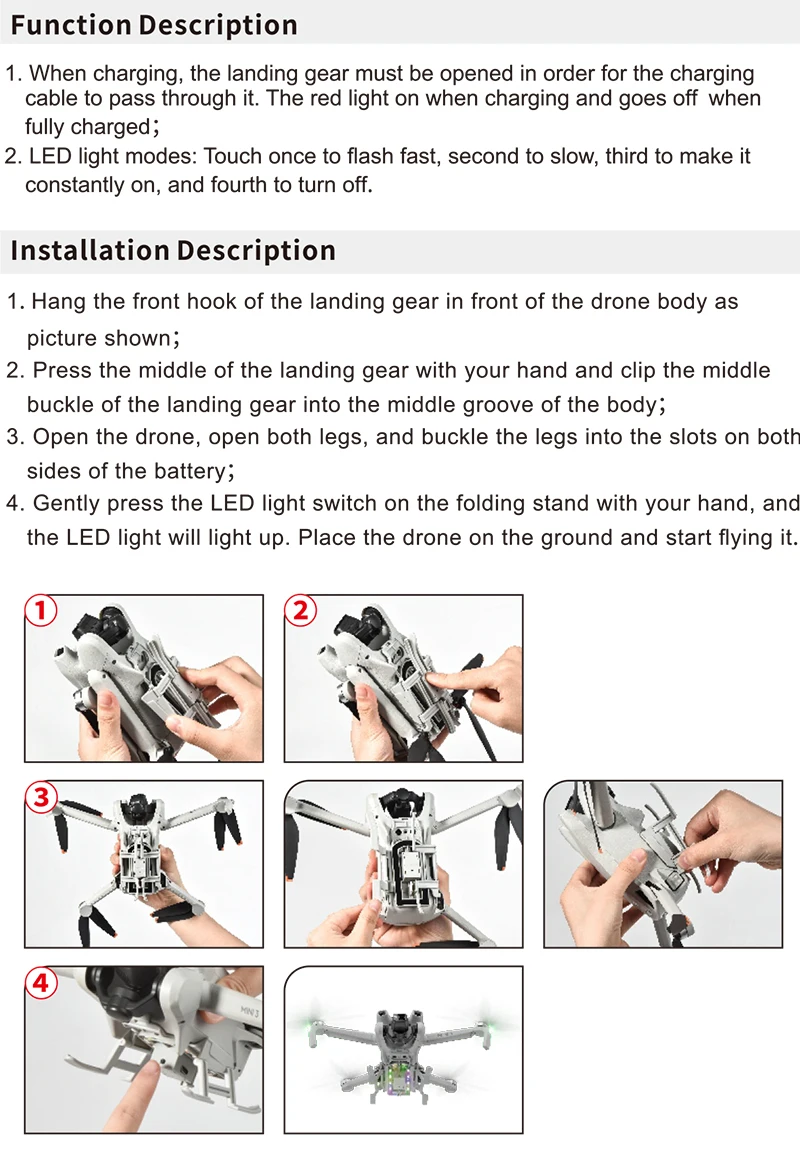 Function Description

1. When charging, the landing gear must be opened in order for the charging cable to pass through it. The red light on when charging and goes off when fully charged;
2. LED light modes: Touch once to flash fast, second to slow, third to make it constantly on, and fourth to turn off.

Installation Description

1. Hang the front hook of the landing gear in front of the drone body as picture shown;
2. Press the middle of the landing gear with your hand and clip the middle buckle of the landing gear into the middle groove of the body;
3. Open the drone, open both legs, and buckle the legs into the slots on both sides of the battery;
4. Gently press the LED light switch on the folding stand with your hand, and the LED light will light up. Place the drone on the ground and start flying it.

1

2

3

4

MINI 3