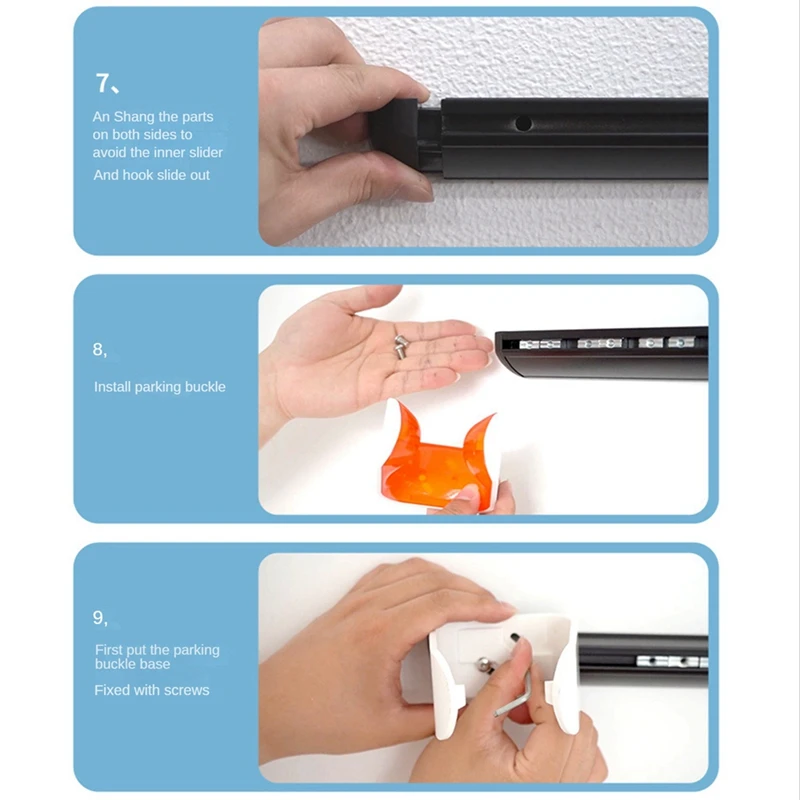 7、

An Shang the parts on both sides to avoid the inner slider

And hook slide out

8,

Install parking buckle

9,

First put the parking buckle base

Fixed with screws