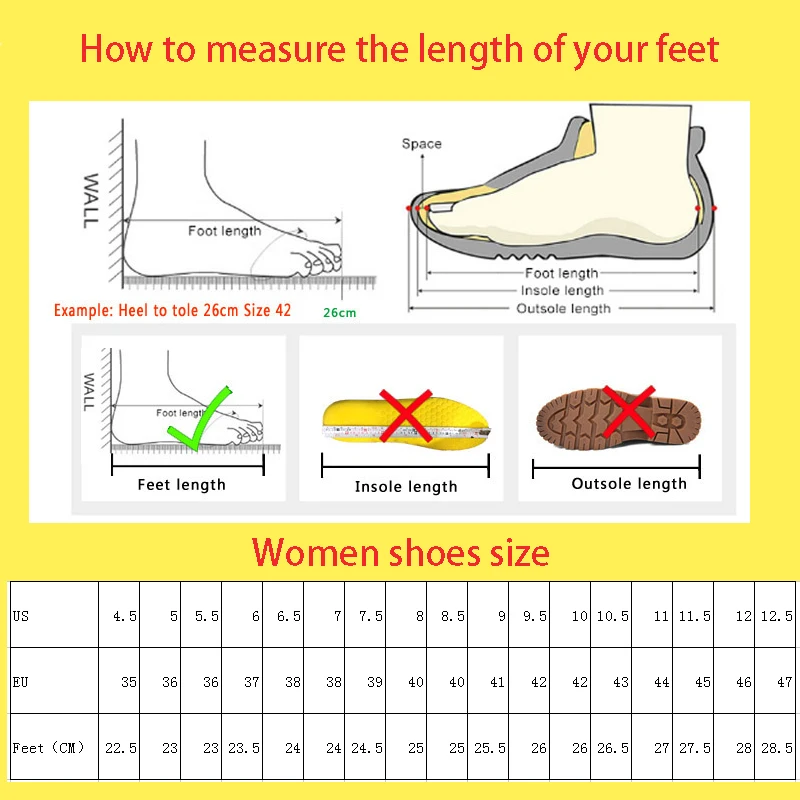 How to measure the length of your feet

WALL

Foot length

Example: Heel to tole 26cm Size 42

26cm

Space

Foot length
Insole length
Outsole length

WALL

Foot length

Feet length

Insole length

Outsole length

Women shoes size

| US | 4.5 | 5 | 5.5 | 6 | 6.5 | 7 | 7.5 | 8 | 8.5 | 9 | 9.5 | 10 | 10.5 | 11 | 11.5 | 12 | 12.5 |
|---|---|---|---|---|---|---|---|---|---|---|---|---|---|---|---|---|---|
| EU | 35 | 36 | 36 | 37 | 38 | 38 | 39 | 40 | 40 | 41 | 42 | 42 | 43 | 44 | 45 | 46 | 47 |
| Feet (CM) | 22.5 | 23 | 23 | 23.5 | 24 | 24 | 24.5 | 25 | 25 | 25.5 | 26 | 26 | 26.5 | 27 | 27.5 | 28 | 28.5 |