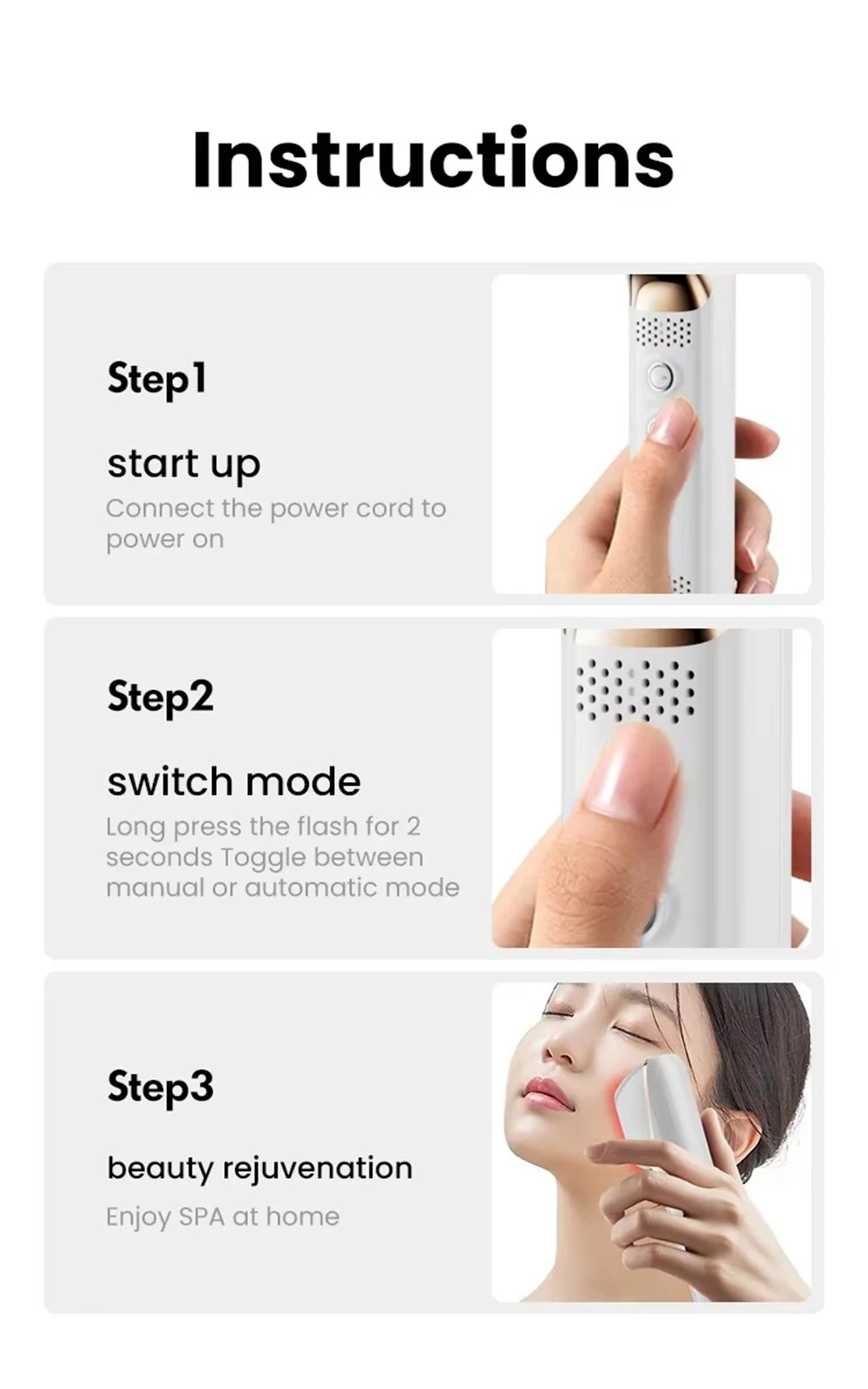 Instructions

Step1

start up

Connect the power cord to power on

Step2

switch mode

Long press the flash for 2 seconds Toggle between manual or automatic mode

Step3

beauty rejuvenation

Enjoy SPA at home