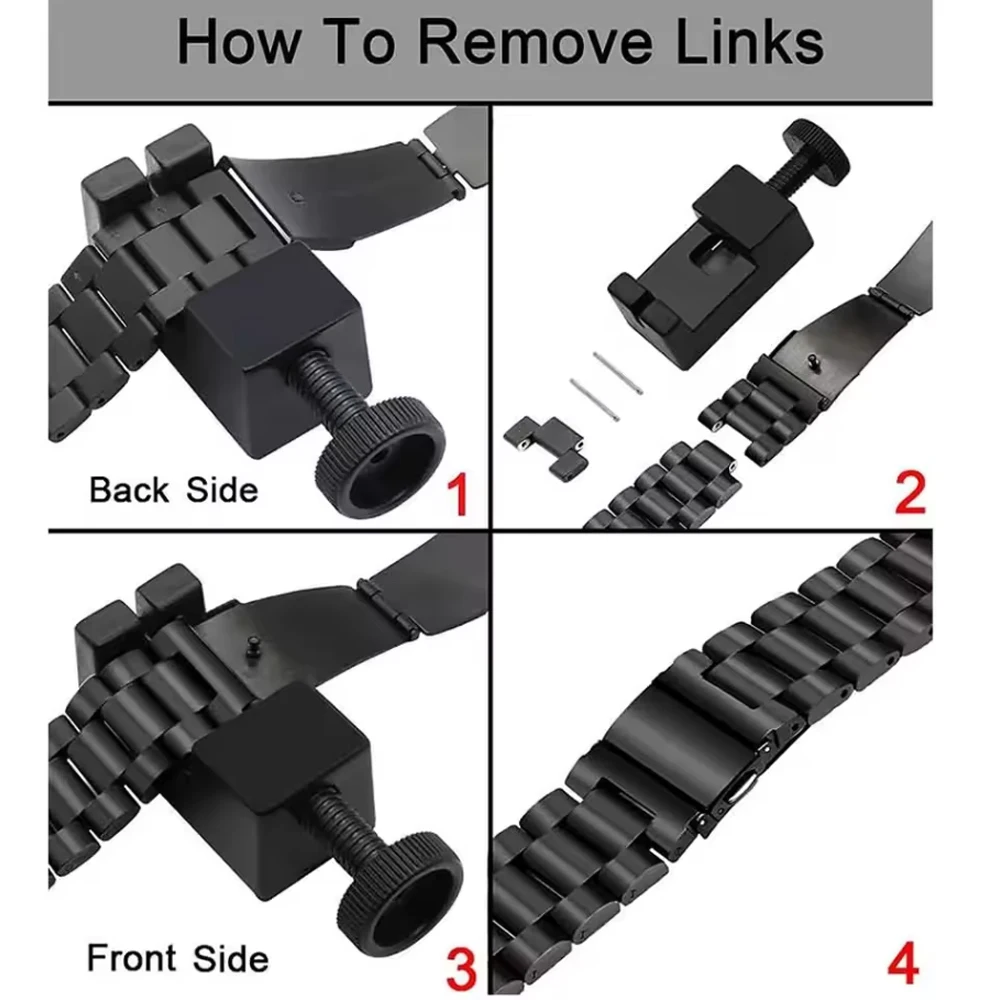 How To Remove Links

Back Side 1

2

Front Side 3

4