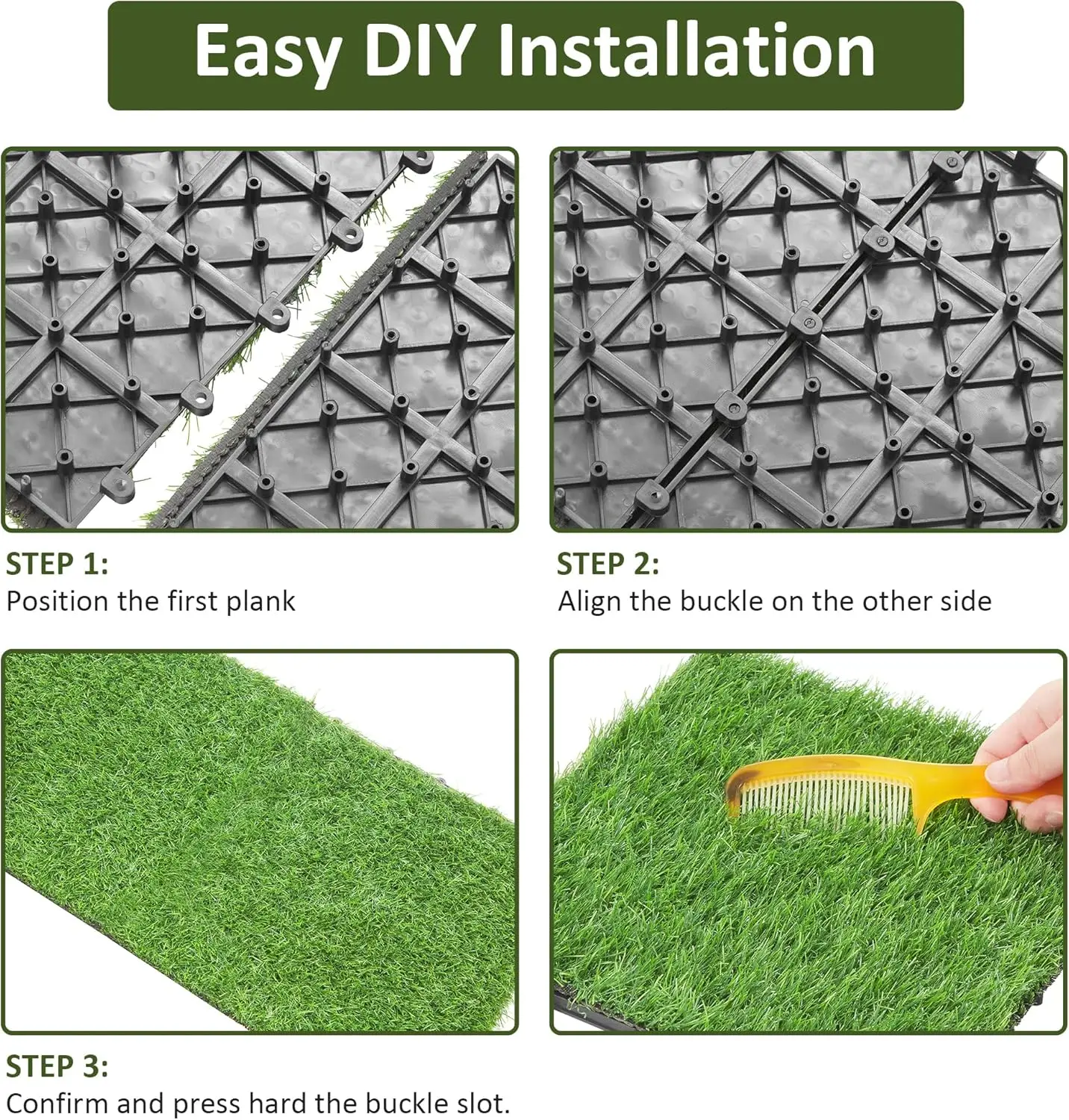 Easy DIY Installation

STEP 1:
Position the first plank

STEP 2:
Align the buckle on the other side

STEP 3:
Confirm and press hard the buckle slot.