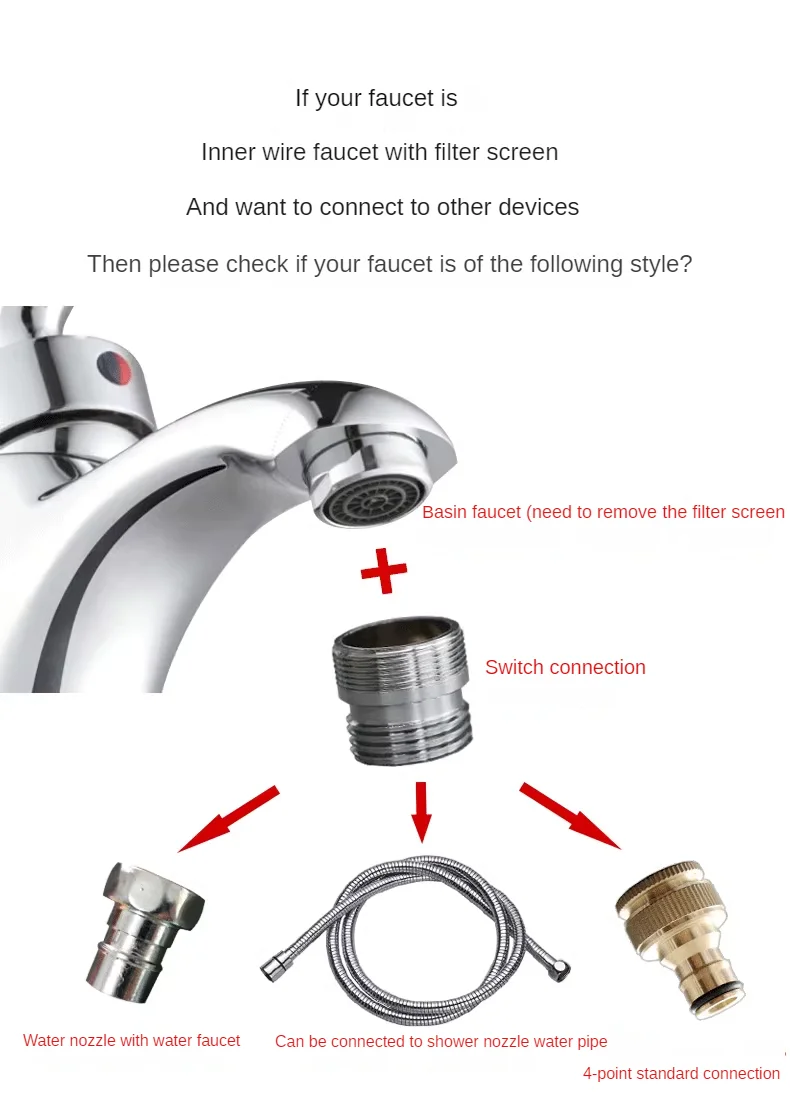 If your faucet is

Inner wire faucet with filter screen

And want to connect to other devices

Then please check if your faucet is of the following style?

Basin faucet (need to remove the filter screen

Switch connection

Water nozzle with water faucet

Can be connected to shower nozzle water pipe

4-point standard connection