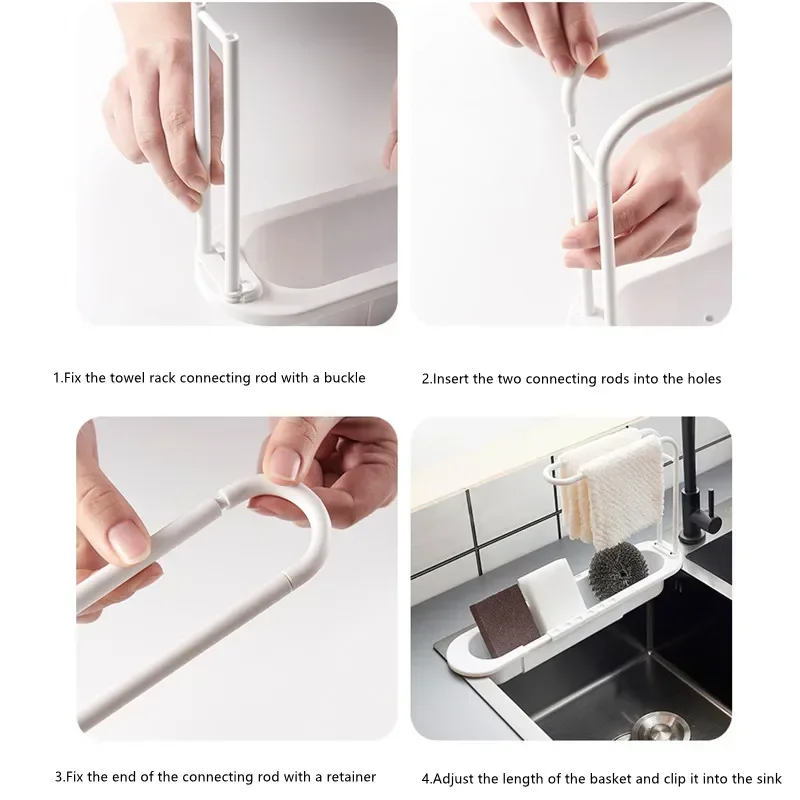 1.Fix the towel rack connecting rod with a buckle

2.Insert the two connecting rods into the holes

3.Fix the end of the connecting rod with a retainer

4.Adjust the length of the basket and clip it into the sink