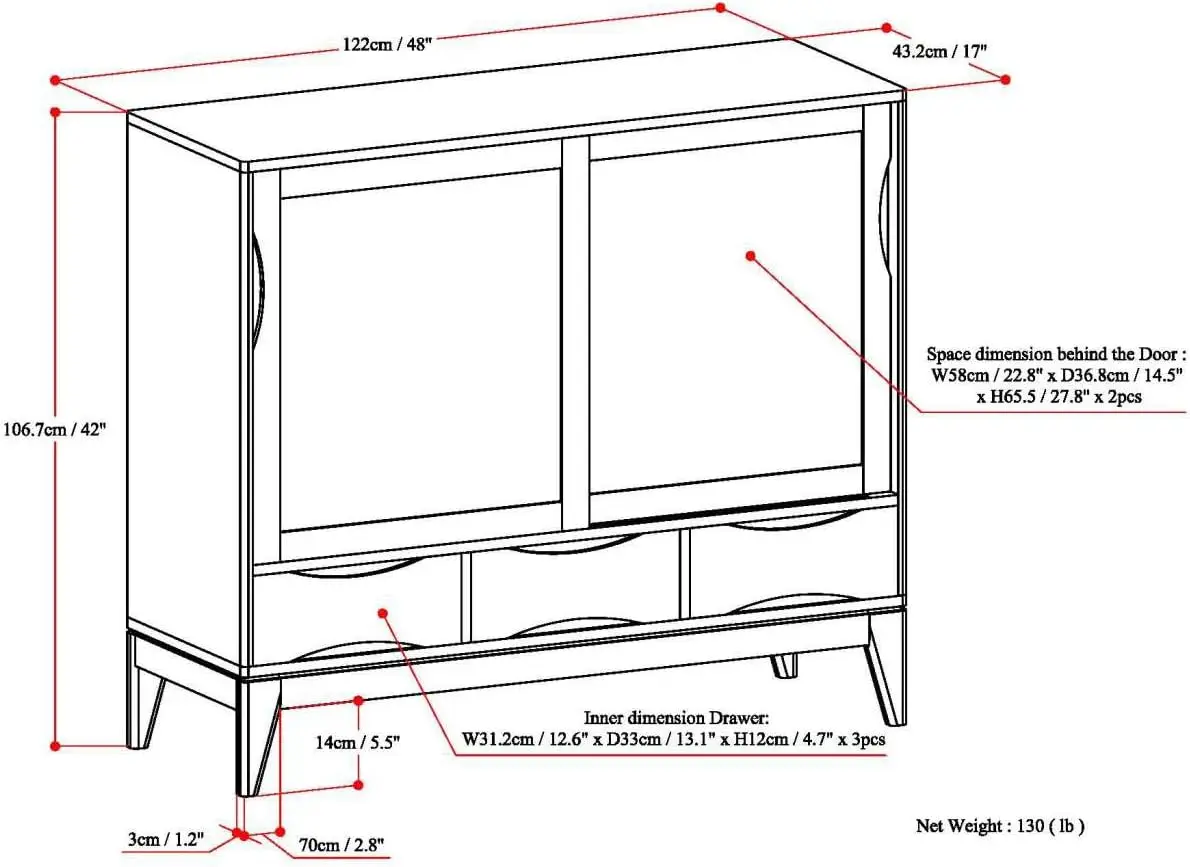 122cm / 48"

43.2cm / 17"

106.7cm / 42"

Space dimension behind the Door : W58cm / 22.8" x D36.8cm / 14.5" x H65.5 / 27.8" x 2pcs

Inner dimension Drawer: W31.2cm / 12.6" x D33cm / 13.1" x H12cm / 4.7" x 3pcs

14cm / 5.5"

3cm / 1.2"

70cm / 2.8"

Net Weight : 130 ( lb )