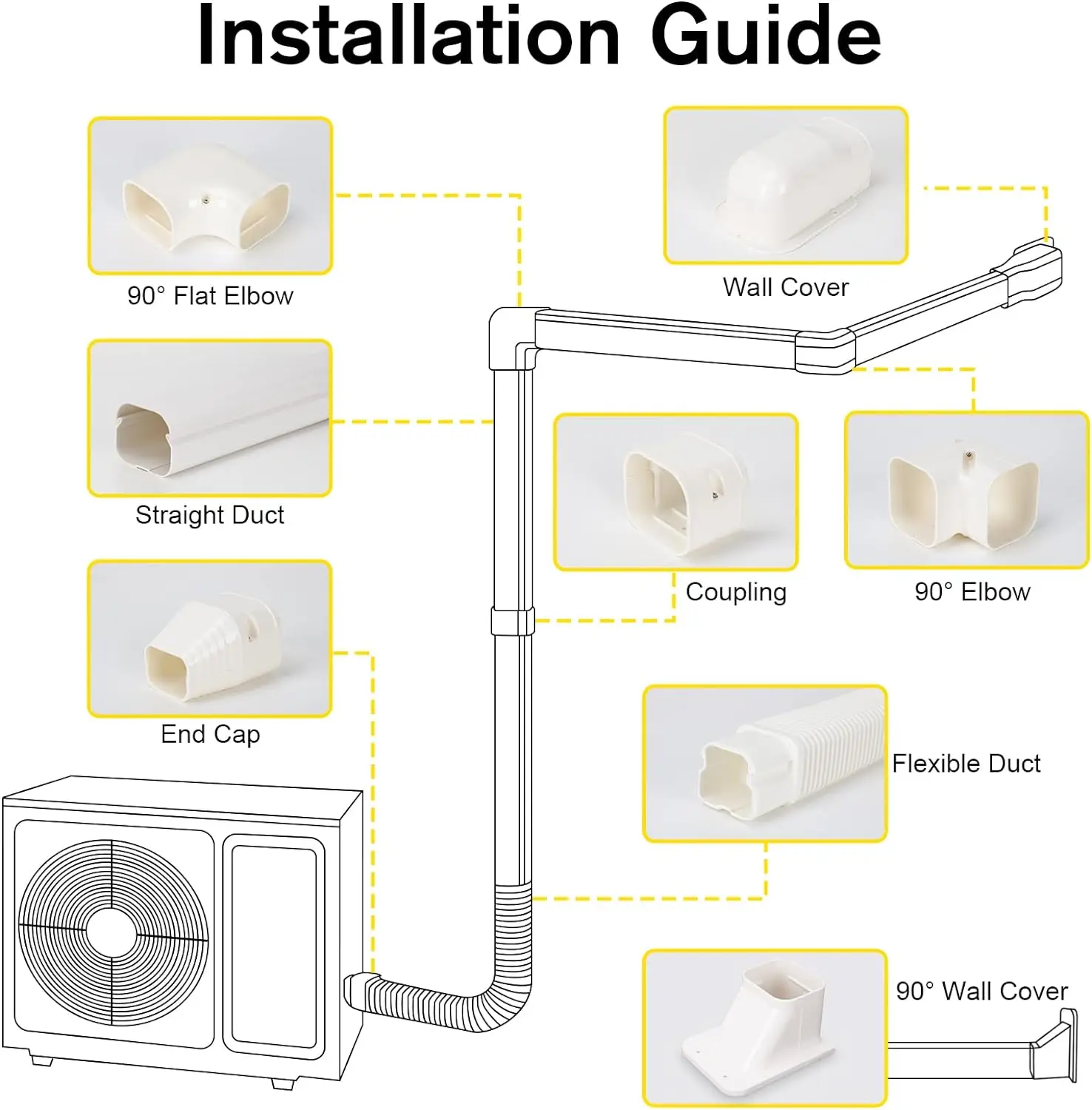 Installation Guide

90° Flat Elbow

Wall Cover

Straight Duct

Coupling

90° Elbow

End Cap

Flexible Duct

90° Wall Cover