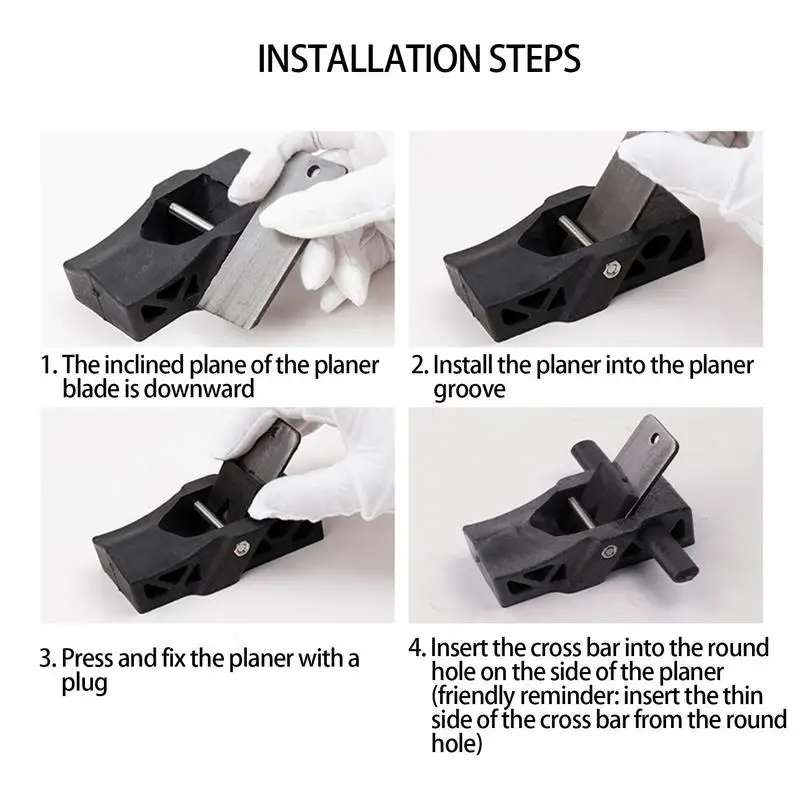 INSTALLATION STEPS

1. The inclined plane of the planer blade is downward

2. Install the planer into the planer groove

3. Press and fix the planer with a plug

4. Insert the cross bar into the round hole on the side of the planer (friendly reminder: insert the thin side of the cross bar from the round hole)