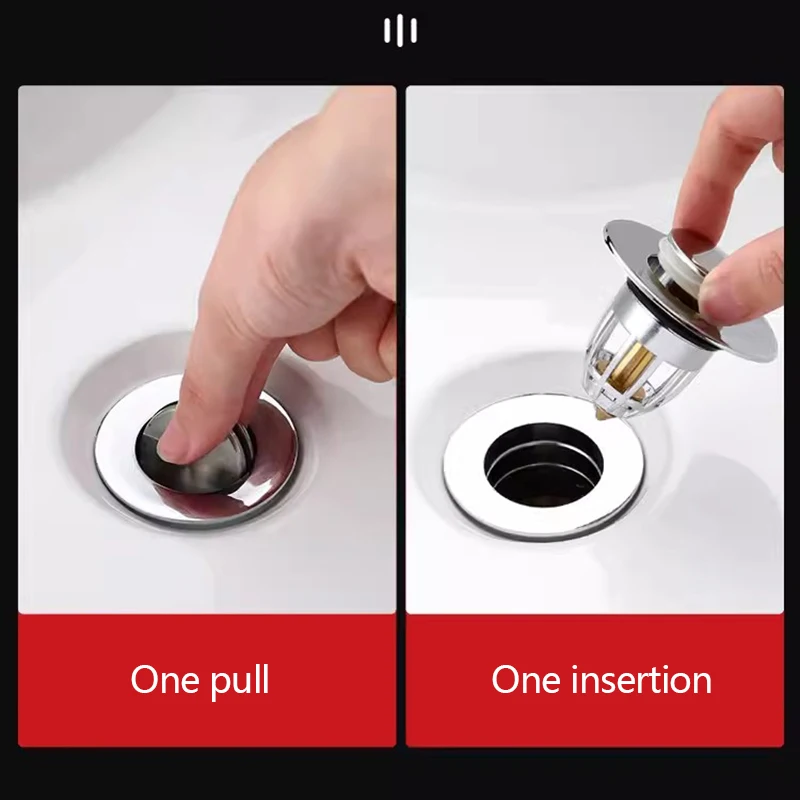 One pull

One insertion