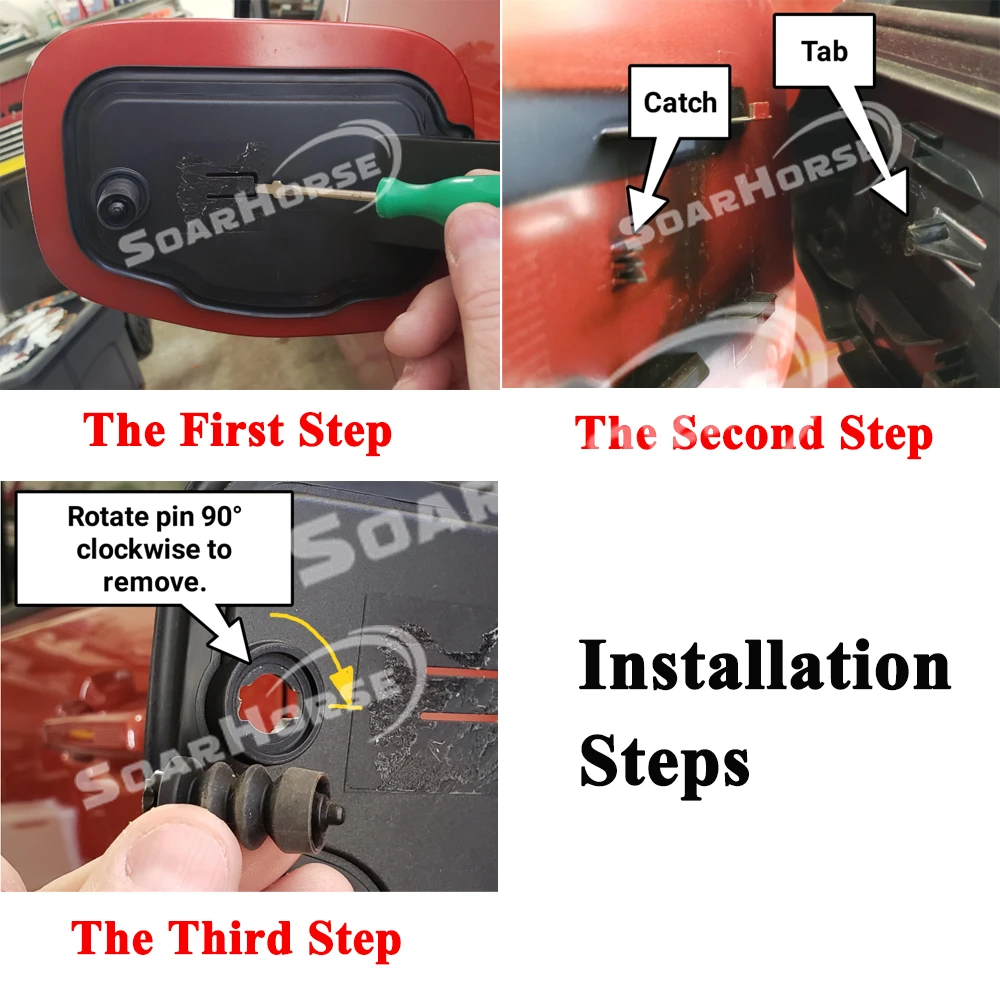 SOARHORSE

The First Step

Catch

Tab

SOARHORSE

The Second Step

Rotate pin 90° clockwise to remove.

SOAR

SOARHORSE

The Third Step

Installation Steps