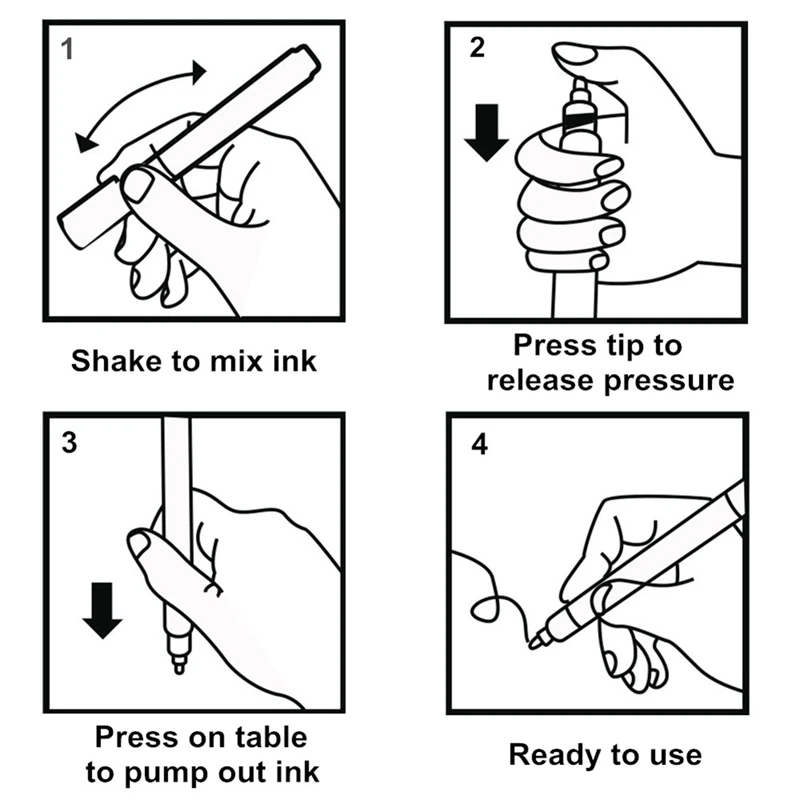 1

Shake to mix ink

2

Press tip to release pressure

3

Press on table to pump out ink

4

Ready to use