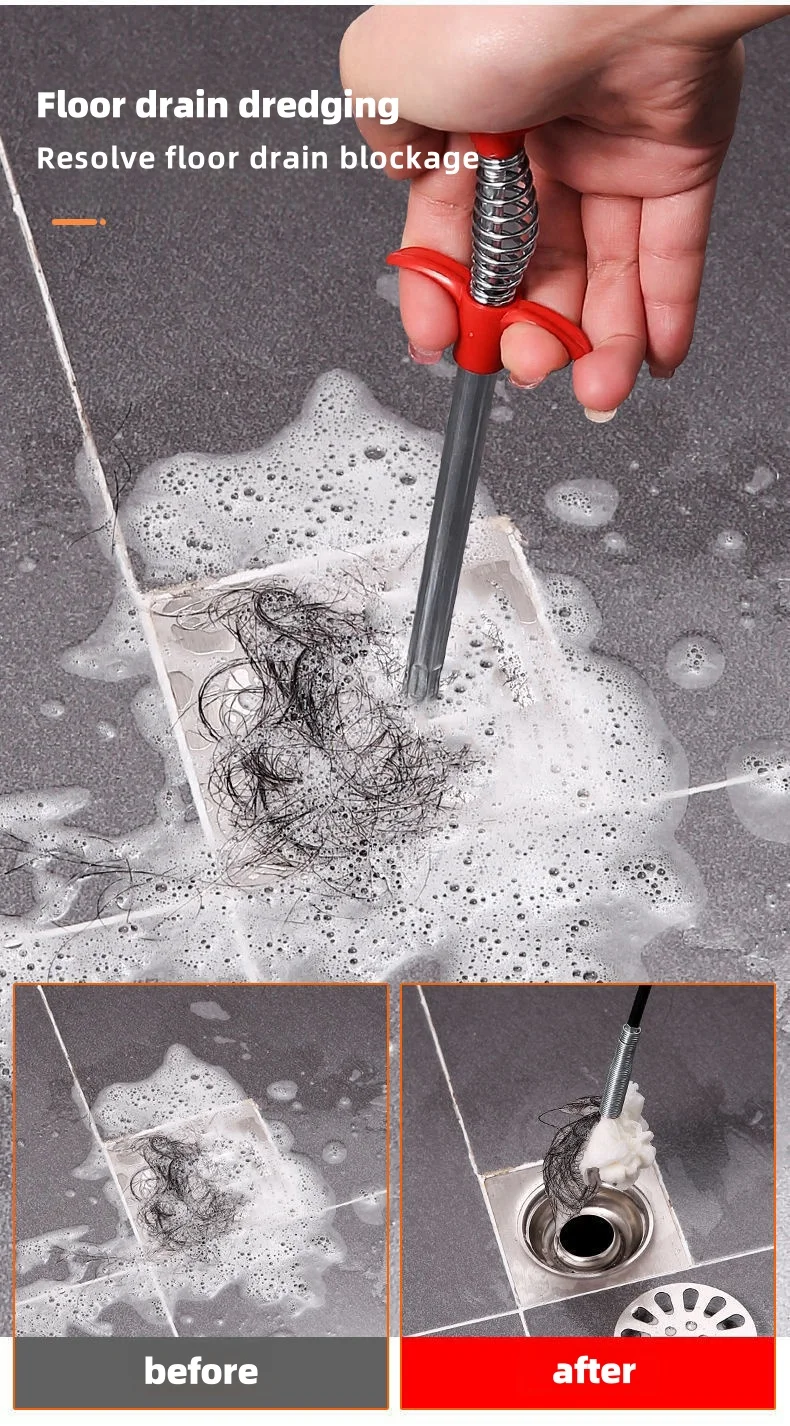 Floor drain dredging
Resolve floor drain blockage

before

after